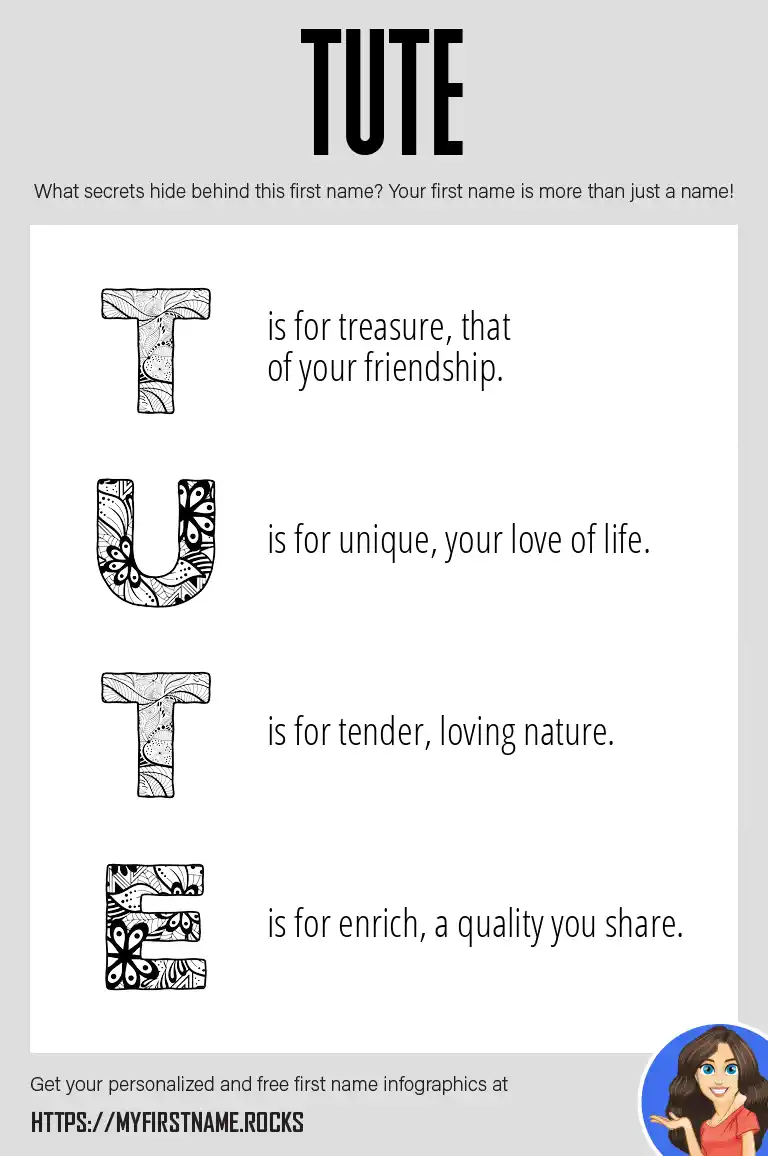 TUTE

What secrets hide behind this first name? Your first name is more than just a name!

T is for treasure, that of your friendship.

U is for unique, your love of life.

T is for tender, loving nature.

E is for enrich, a quality you share.

Get your personalized and free first name infographics at

HTTPS://MYFIRSTNAME.ROCKS