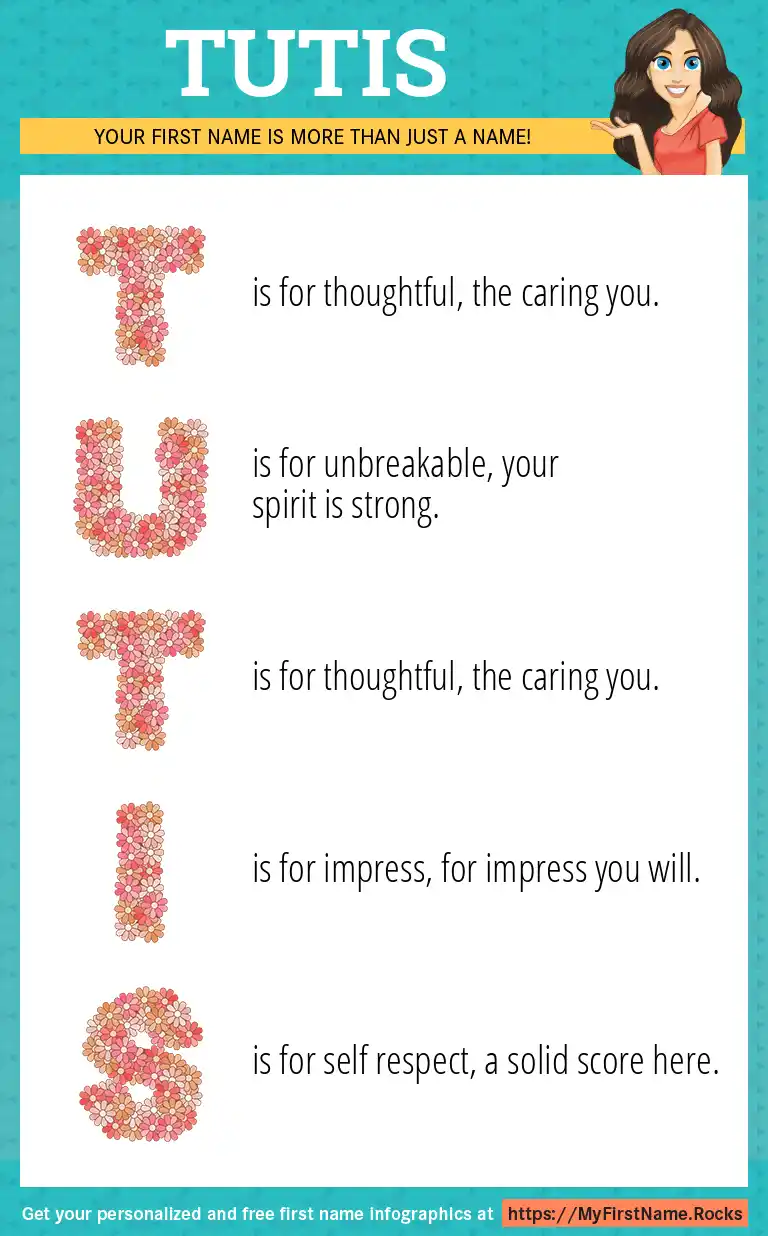 TUTIS

YOUR FIRST NAME IS MORE THAN JUST A NAME!

T is for thoughtful, the caring you.

U is for unbreakable, your spirit is strong.

T is for thoughtful, the caring you.

I is for impress, for impress you will.

S is for self respect, a solid score here.

Get your personalized and free first name infographics at https://MyFirstName.Rocks