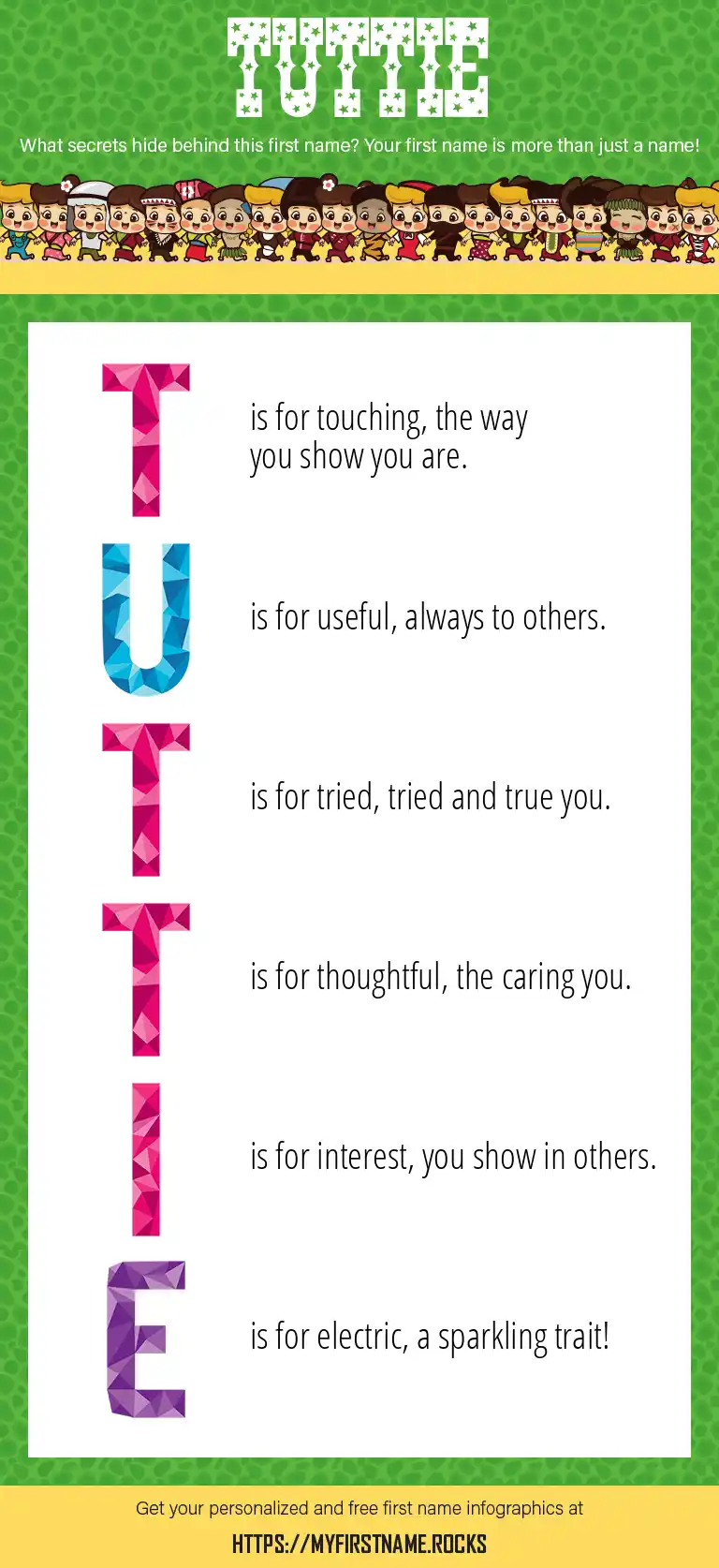 TUTTIE

What secrets hide behind this first name? Your first name is more than just a name!

T is for touching, the way you show you are.

U is for useful, always to others.

T is for tried, tried and true you.

T is for thoughtful, the caring you.

I is for interest, you show in others.

E is for electric, a sparkling trait!

Get your personalized and free first name infographics at

HTTPS://MYFIRSTNAME.ROCKS