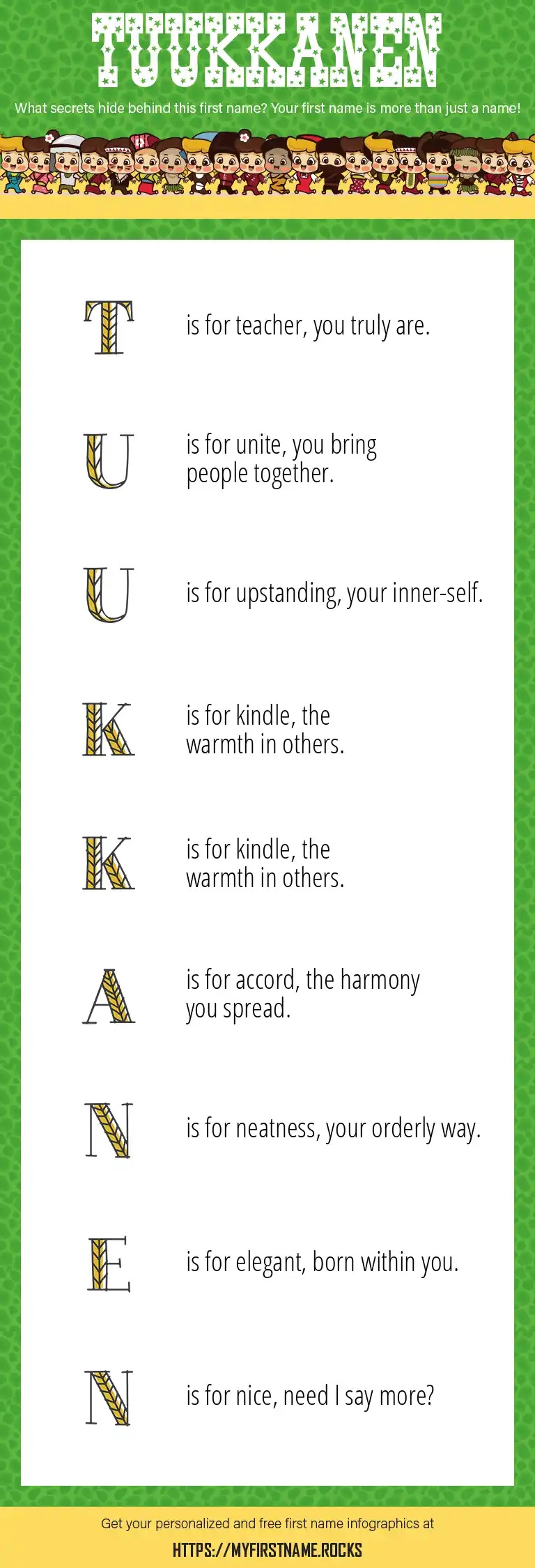 TUUKKANEN

What secrets hide behind this first name? Your first name is more than just a name!

T is for teacher, you truly are.

U is for unite, you bring people together.

U is for upstanding, your inner-self.

K is for kindle, the warmth in others.

K is for kindle, the warmth in others.

A is for accord, the harmony you spread.

N is for neatness, your orderly way.

E is for elegant, born within you.

N is for nice, need I say more?

Get your personalized and free first name infographics at

HTTPS://MYFIRSTNAME.ROCKS