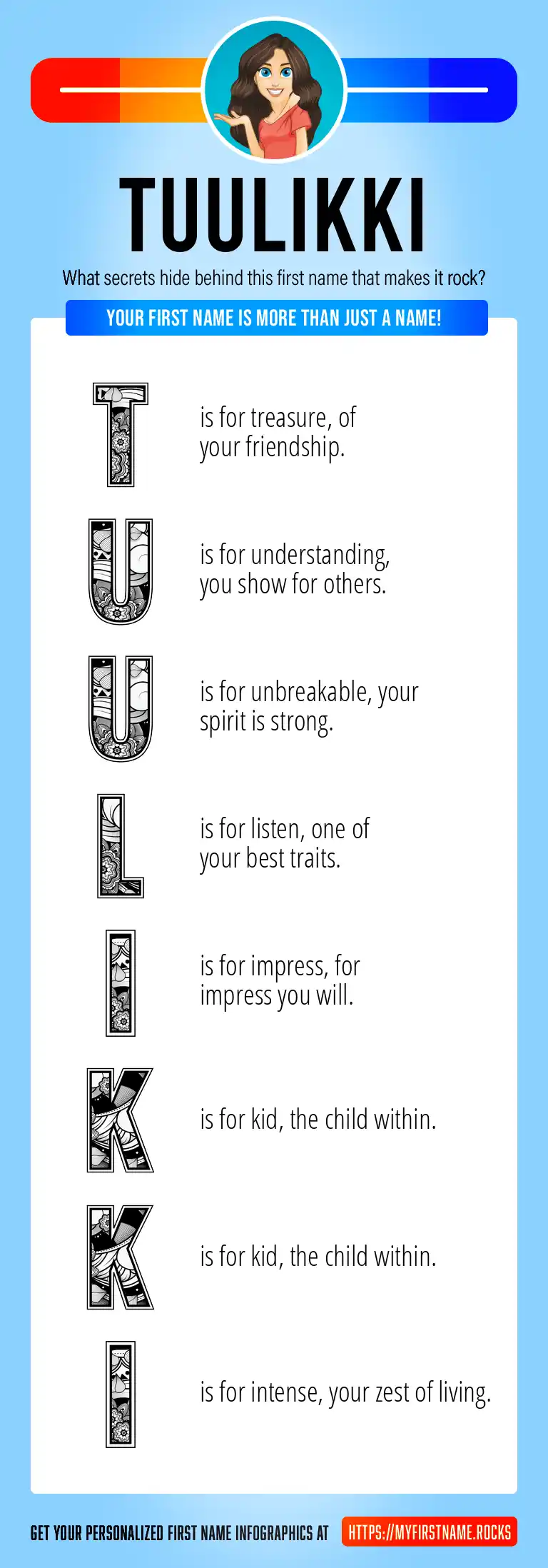 TUULIKKI

What secrets hide behind this first name that makes it rock?

YOUR FIRST NAME IS MORE THAN JUST A NAME!

T is for treasure, of your friendship.

U is for understanding, you show for others.

U is for unbreakable, your spirit is strong.

L is for listen, one of your best traits.

I is for impress, for impress you will.

K is for kid, the child within.

K is for kid, the child within.

I is for intense, your zest of living.

GET YOUR PERSONALIZED FIRST NAME INFOGRAPHICS AT HTTPS://MYFIRSTNAME.ROCKS