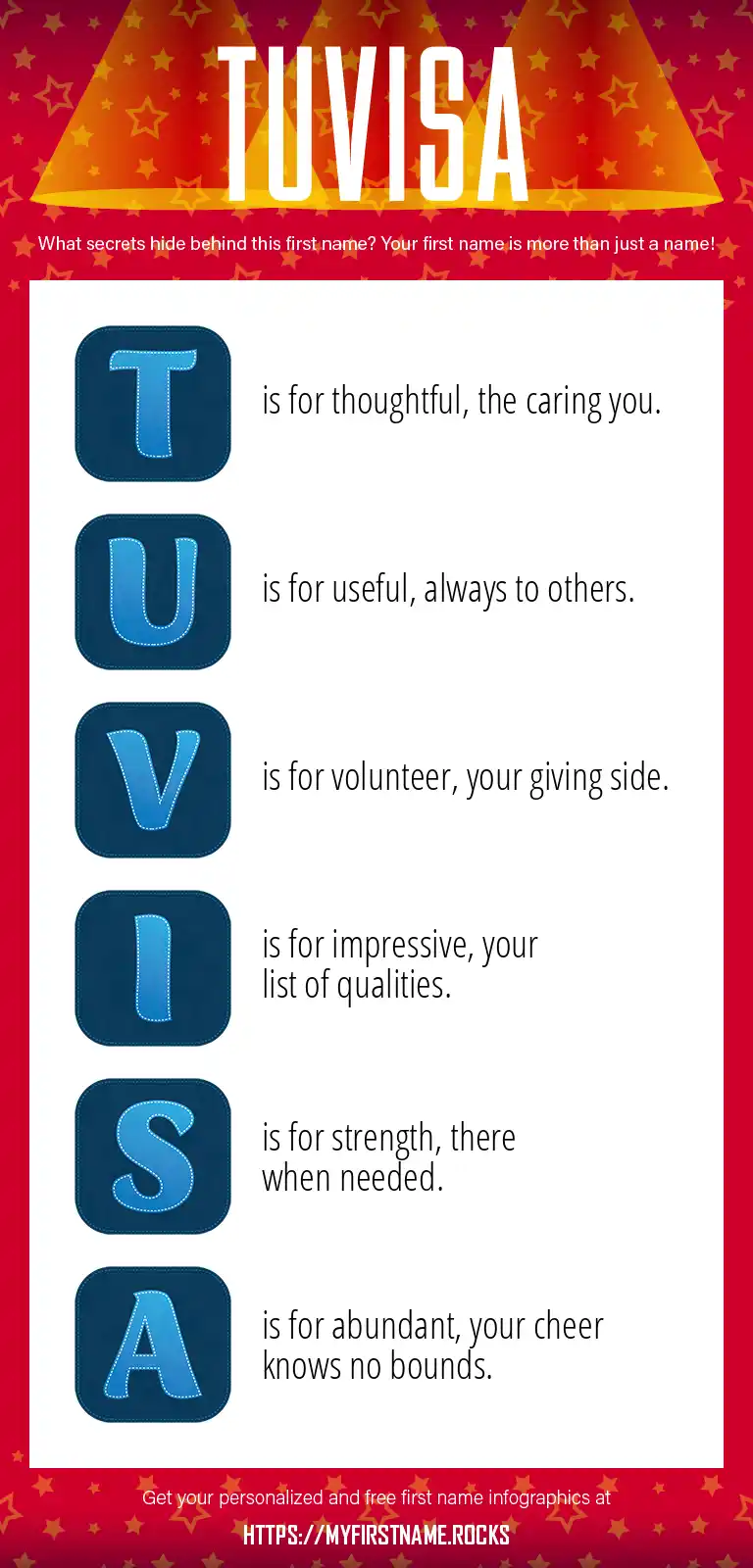 TUVISA

What secrets hide behind this first name? Your first name is more than just a name!

T is for thoughtful, the caring you.

U is for useful, always to others.

V is for volunteer, your giving side.

I is for impressive, your list of qualities.

S is for strength, there when needed.

A is for abundant, your cheer knows no bounds.

Get your personalized and free first name infographics at

HTTPS://MYFIRSTNAME.ROCKS