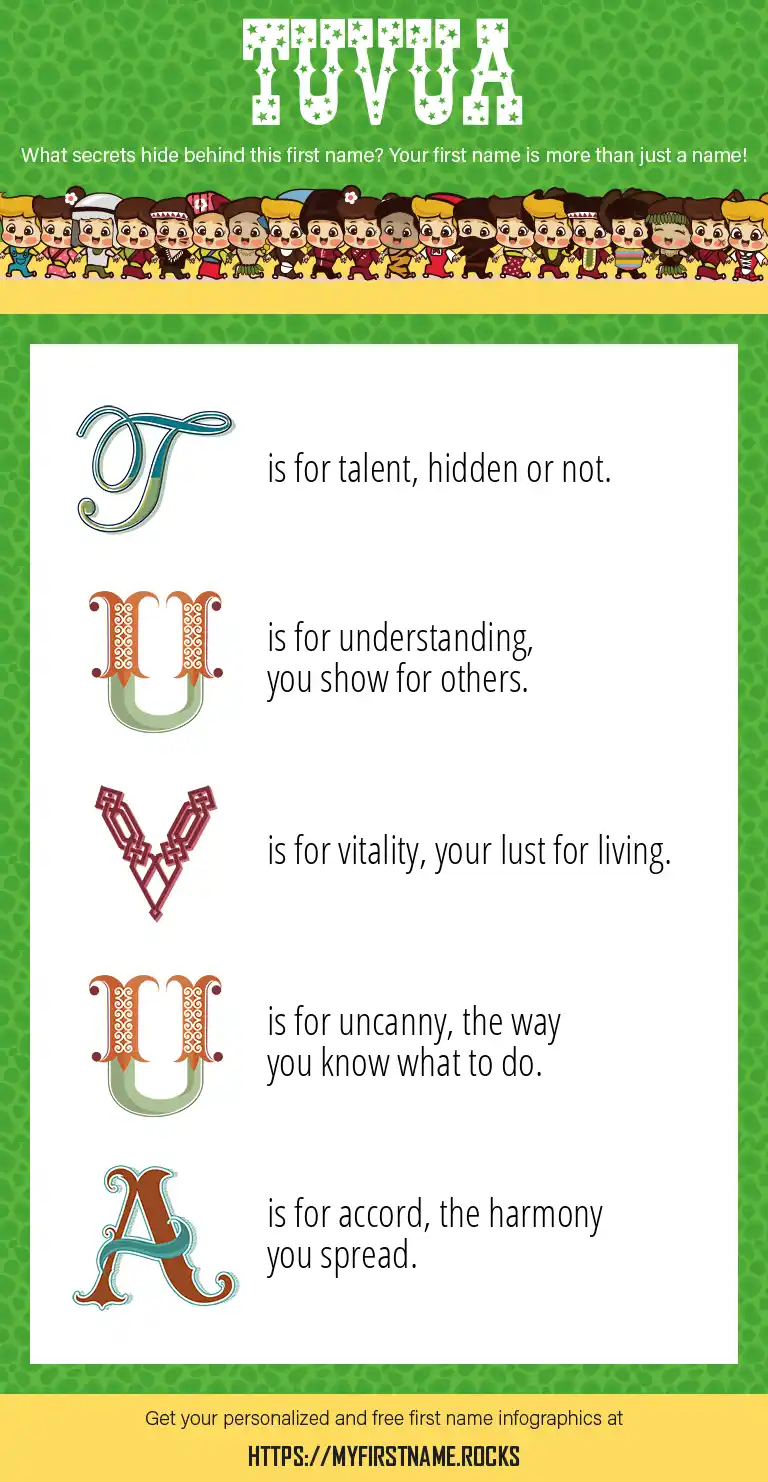 TUVUA

What secrets hide behind this first name? Your first name is more than just a name!

T is for talent, hidden or not.

U is for understanding, you show for others.

V is for vitality, your lust for living.

U is for uncanny, the way you know what to do.

A is for accord, the harmony you spread.

Get your personalized and free first name infographics at

HTTPS://MYFIRSTNAME.ROCKS