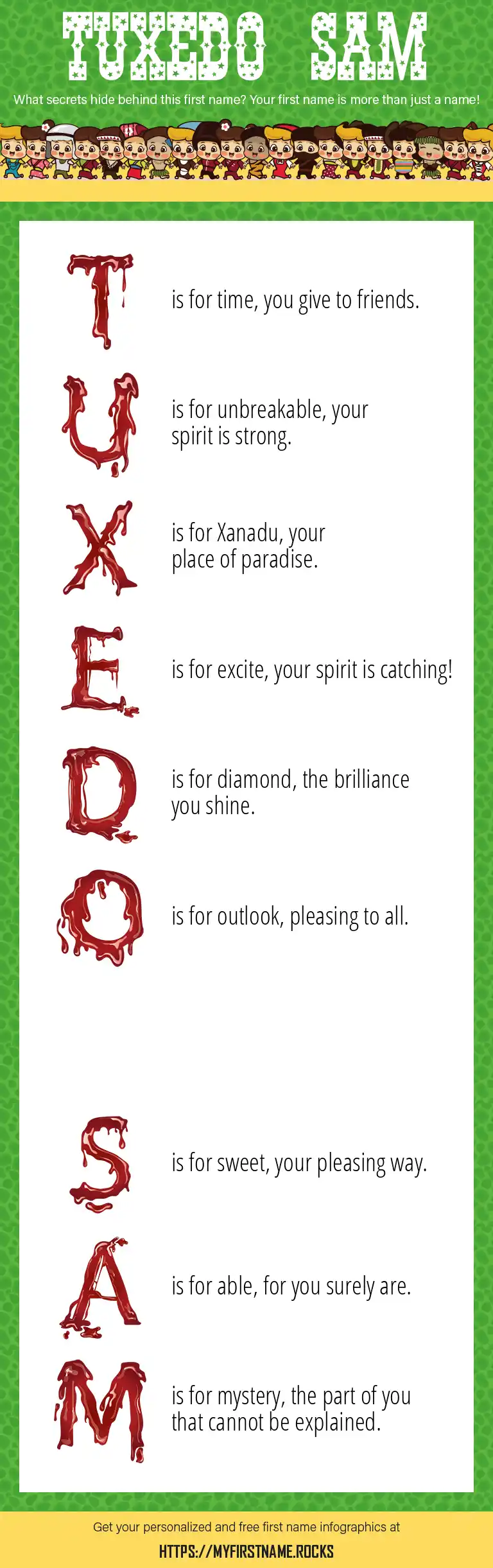 TUXEDO SAM

What secrets hide behind this first name? Your first name is more than just a name!

T is for time, you give to friends.

U is for unbreakable, your spirit is strong.

X is for Xanadu, your place of paradise.

E is for excite, your spirit is catching!

D is for diamond, the brilliance you shine.

O is for outlook, pleasing to all.

S is for sweet, your pleasing way.

A is for able, for you surely are.

M is for mystery, the part of you that cannot be explained.

Get your personalized and free first name infographics at

HTTPS://MYFIRSTNAME.ROCKS