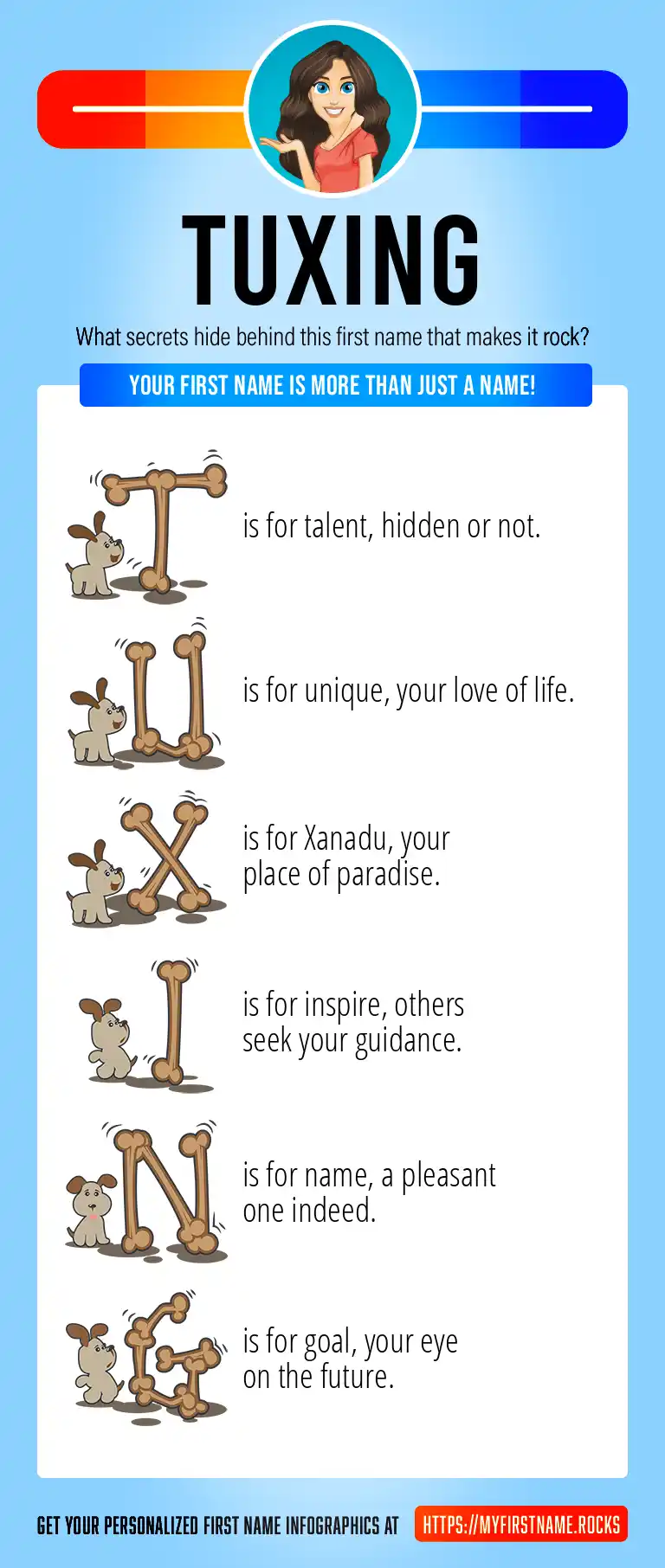 TUXING

What secrets hide behind this first name that makes it rock?

YOUR FIRST NAME IS MORE THAN JUST A NAME!

T is for talent, hidden or not.

U is for unique, your love of life.

X is for Xanadu, your place of paradise.

I is for inspire, others seek your guidance.

N is for name, a pleasant one indeed.

G is for goal, your eye on the future.

GET YOUR PERSONALIZED FIRST NAME INFOGRAPHICS AT HTTPS://MYFIRSTNAME.ROCKS