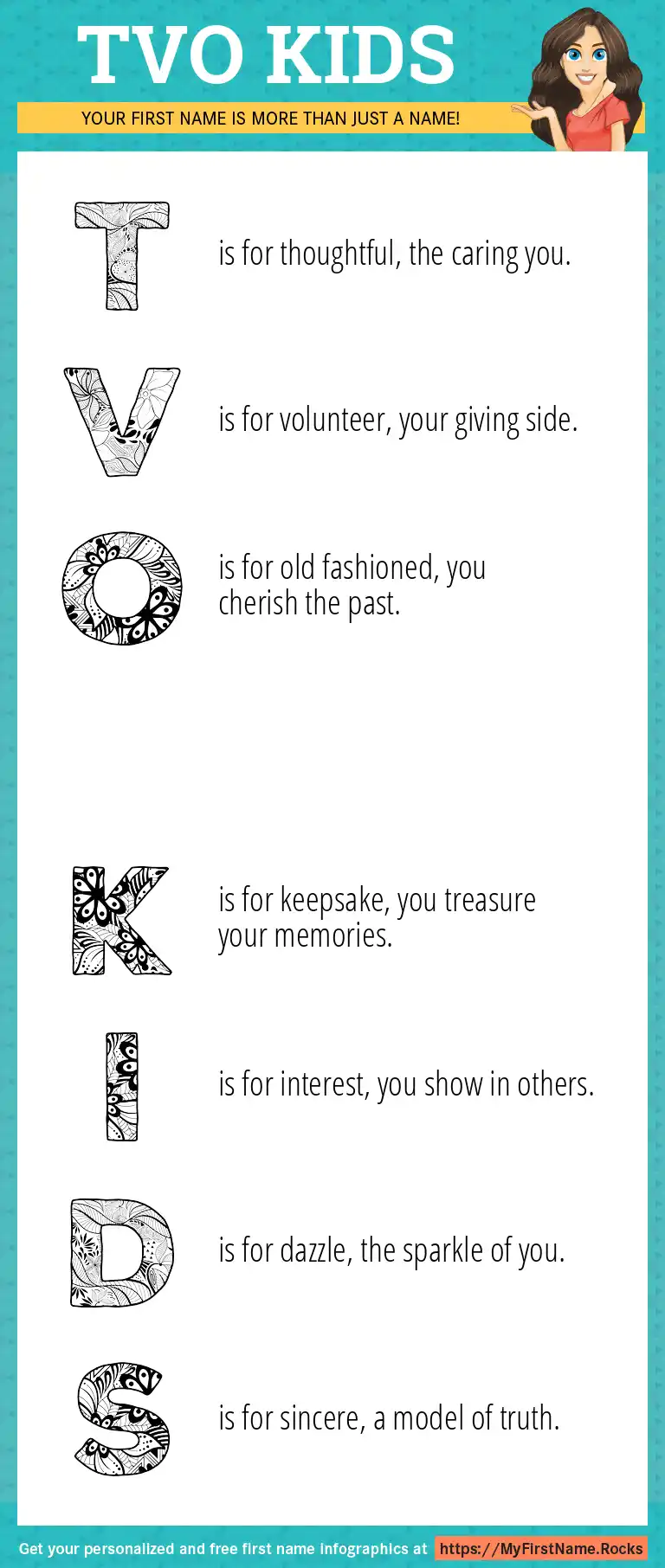 TVO KIDS

YOUR FIRST NAME IS MORE THAN JUST A NAME!

T is for thoughtful, the caring you.

V is for volunteer, your giving side.

O is for old fashioned, you cherish the past.

K is for keepsake, you treasure your memories.

I is for interest, you show in others.

D is for dazzle, the sparkle of you.

S is for sincere, a model of truth.

Get your personalized and free first name infographics at https://MyFirstName.Rocks