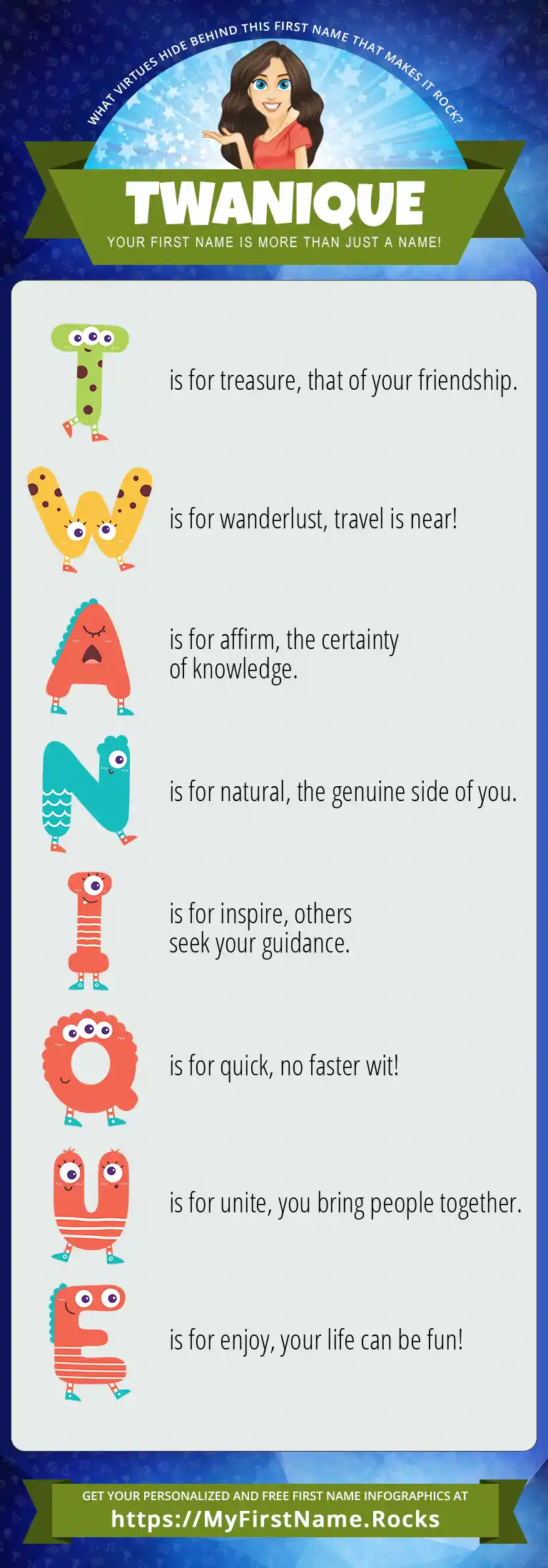 WHAT VIRTUES HIDE BEHIND THIS FIRST NAME THAT MAKES IT ROCK?

TWANIQUE

YOUR FIRST NAME IS MORE THAN JUST A NAME!

T is for treasure, that of your friendship.

W is for wanderlust, travel is near!

A is for affirm, the certainty of knowledge.

N is for natural, the genuine side of you.

I is for inspire, others seek your guidance.

Q is for quick, no faster wit!

U is for unite, you bring people together.

E is for enjoy, your life can be fun!

GET YOUR PERSONALIZED AND FREE FIRST NAME INFOGRAPHICS AT
https://MyFirstName.Rocks