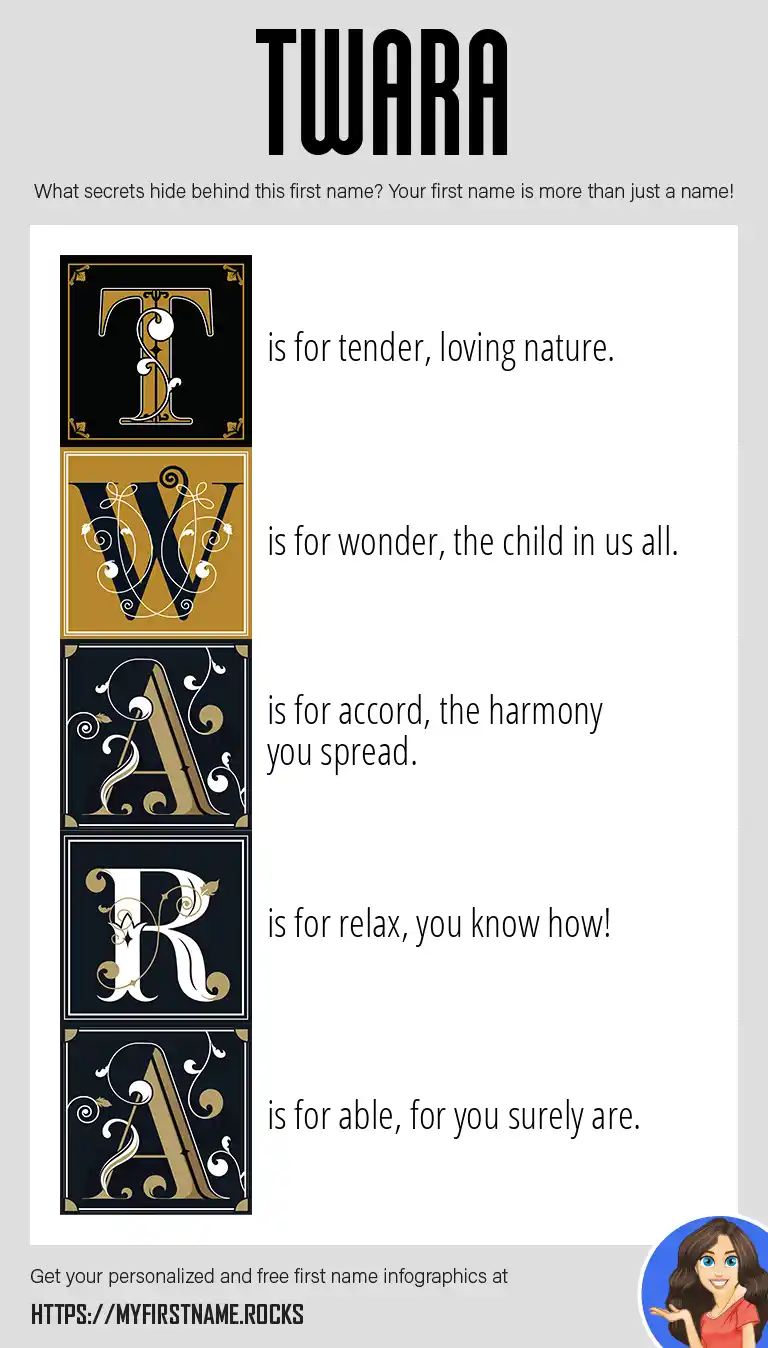 TWARA

What secrets hide behind this first name? Your first name is more than just a name!

T is for tender, loving nature.

W is for wonder, the child in us all.

A is for accord, the harmony you spread.

R is for relax, you know how!

A is for able, for you surely are.

Get your personalized and free first name infographics at

HTTPS://MYFIRSTNAME.ROCKS