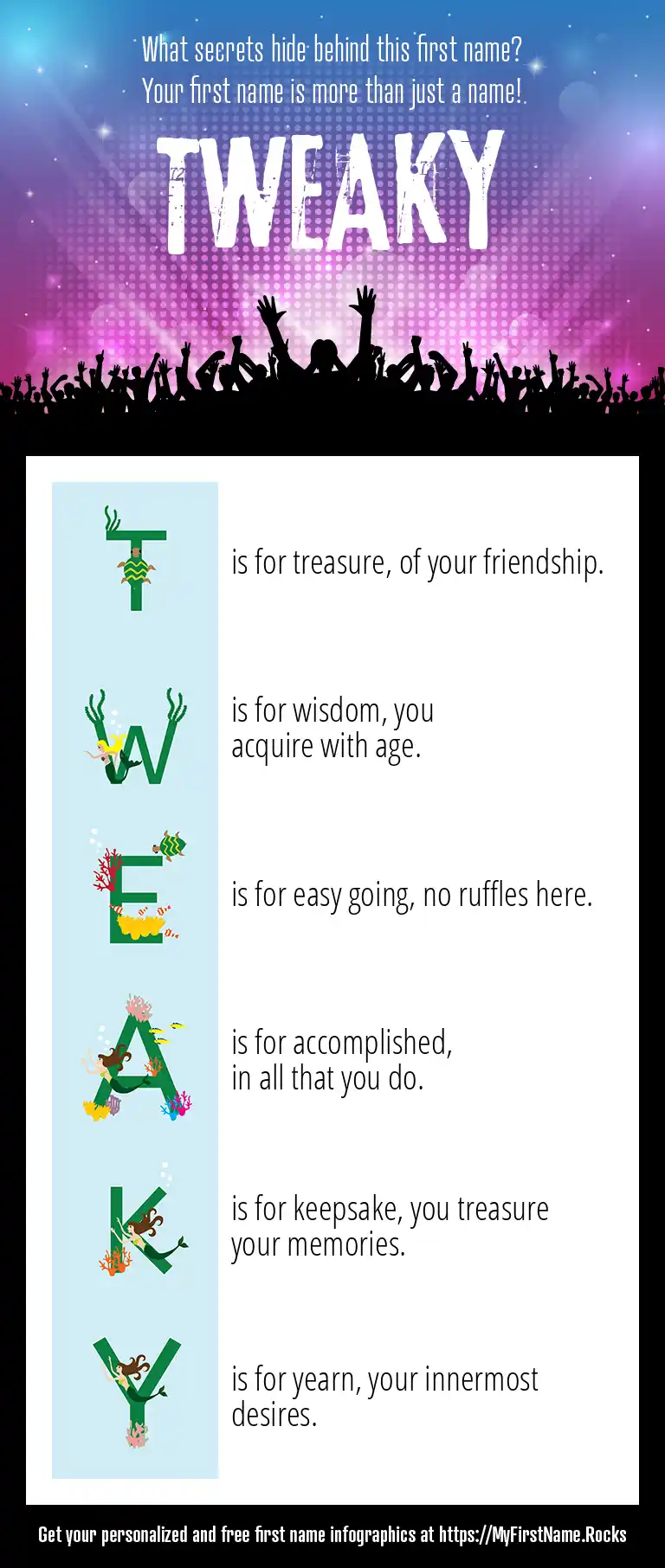 What secrets hide behind this first name?
Your first name is more than just a name!

TWEAKY

T is for treasure, of your friendship.

W is for wisdom, you acquire with age.

E is for easy going, no ruffles here.

A is for accomplished, in all that you do.

K is for keepsake, you treasure your memories.

Y is for yearn, your innermost desires.

Get your personalized and free first name infographics at https://MyFirstName.Rocks