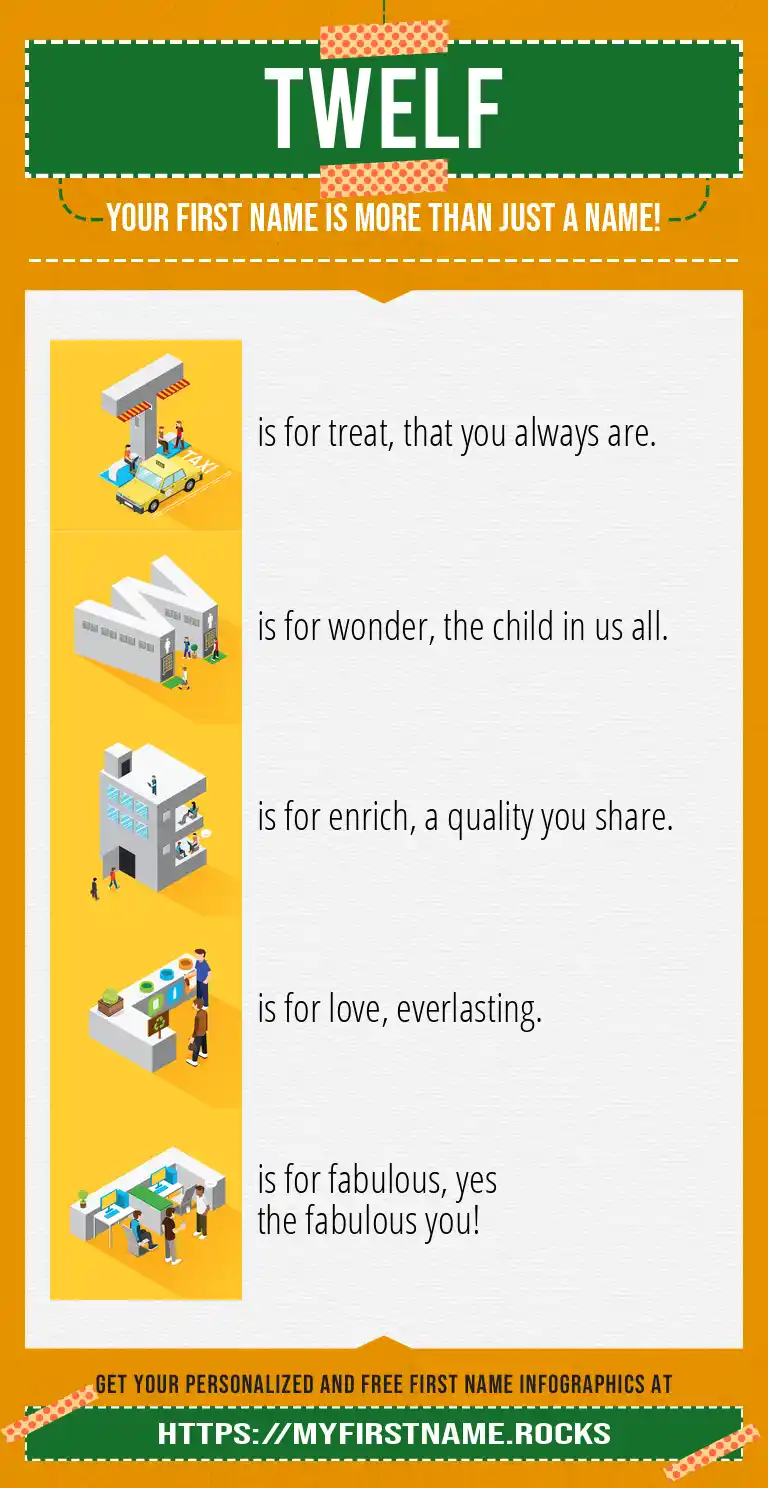 TWELF

YOUR FIRST NAME IS MORE THAN JUST A NAME!

TAXI

is for treat, that you always are.

is for wonder, the child in us all.

is for enrich, a quality you share.

is for love, everlasting.

is for fabulous, yes the fabulous you!

GET YOUR PERSONALIZED AND FREE FIRST NAME INFOGRAPHICS AT

HTTPS://MYFIRSTNAME.ROCKS