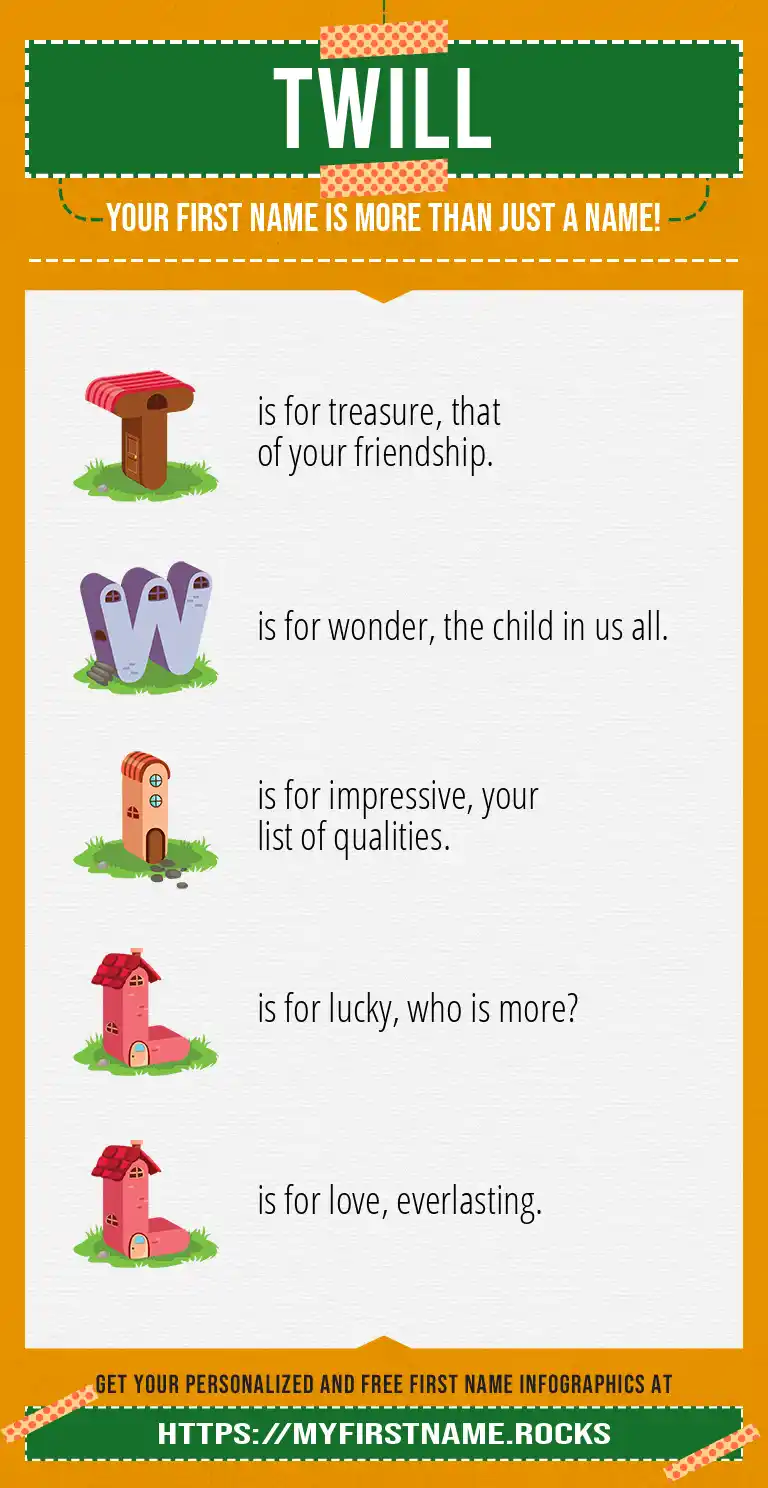 TWILL

YOUR FIRST NAME IS MORE THAN JUST A NAME!

T is for treasure, that of your friendship.

W is for wonder, the child in us all.

I is for impressive, your list of qualities.

L is for lucky, who is more?

L is for love, everlasting.

GET YOUR PERSONALIZED AND FREE FIRST NAME INFOGRAPHICS AT

HTTPS://MYFIRSTNAME.ROCKS