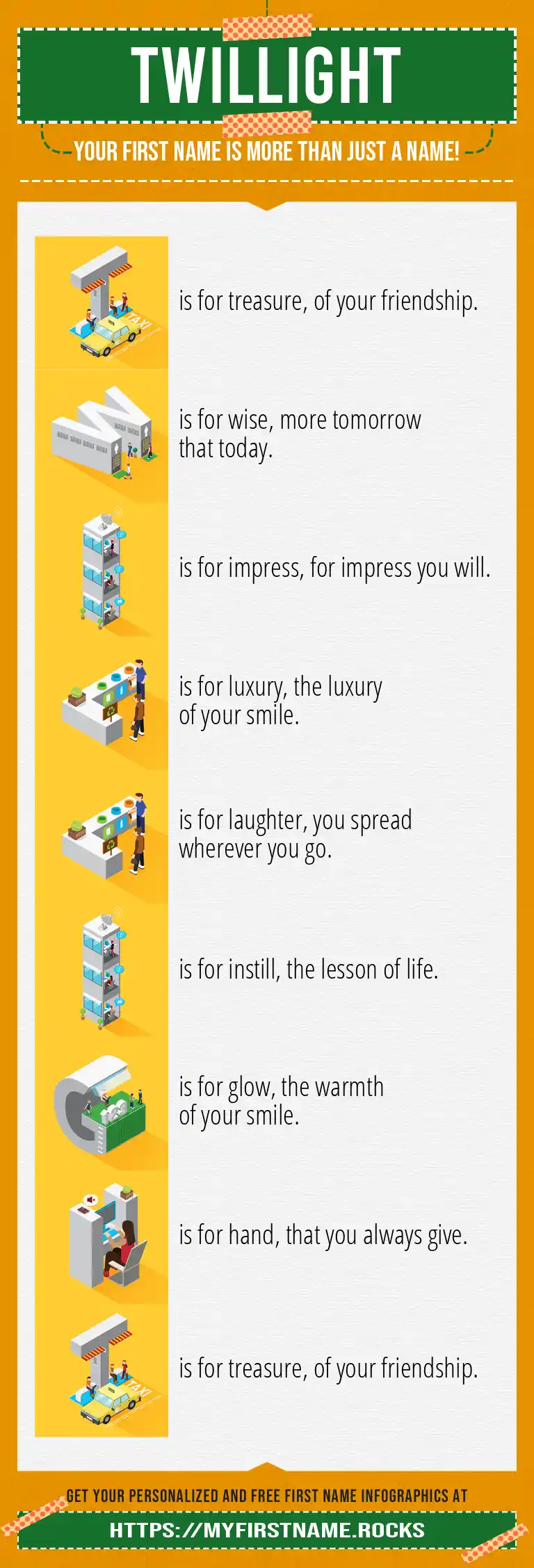 TWILLIGHT

YOUR FIRST NAME IS MORE THAN JUST A NAME!

TAXI

is for treasure, of your friendship.

is for wise, more tomorrow that today.

is for impress, for impress you will.

is for luxury, the luxury of your smile.

is for laughter, you spread wherever you go.

is for instill, the lesson of life.

is for glow, the warmth of your smile.

is for hand, that you always give.

TAXI

is for treasure, of your friendship.

GET YOUR PERSONALIZED AND FREE FIRST NAME INFOGRAPHICS AT

HTTPS://MYFIRSTNAME.ROCKS