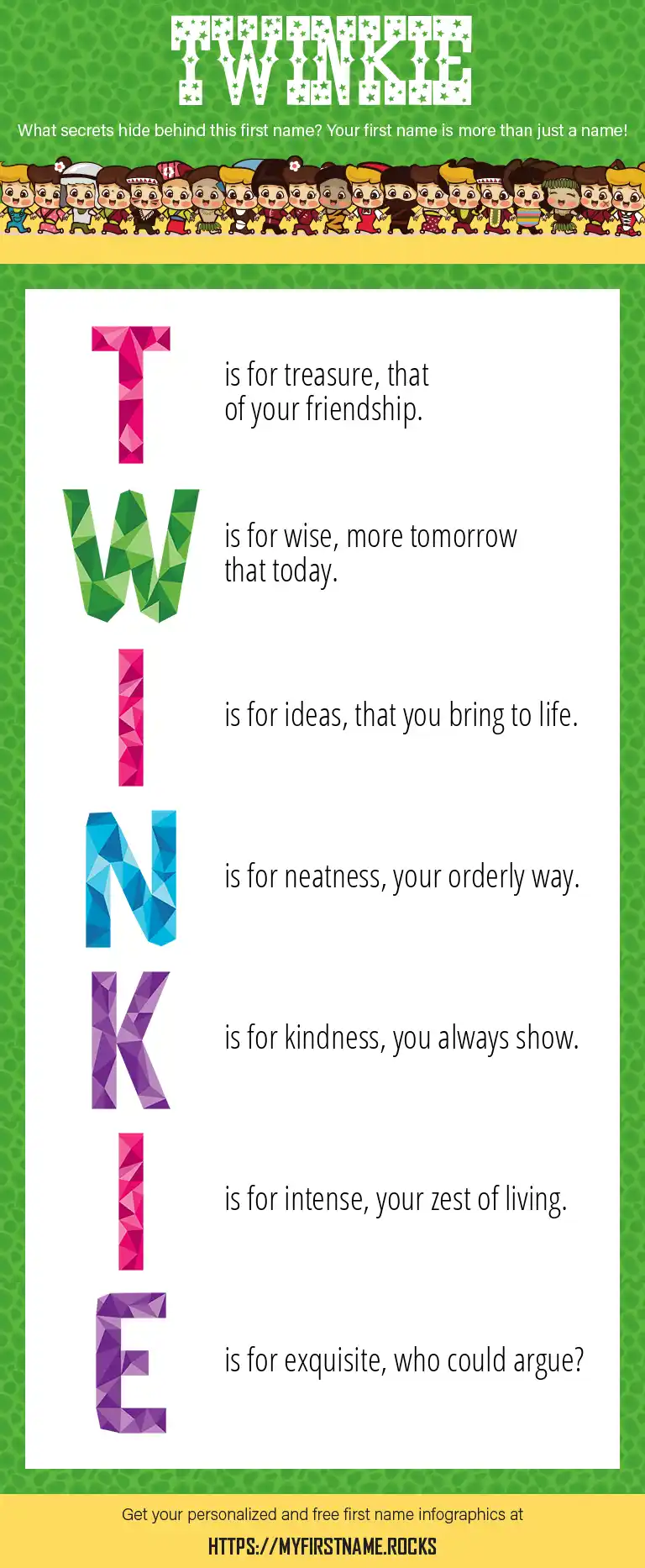 TWINKIE

What secrets hide behind this first name? Your first name is more than just a name!

T is for treasure, that of your friendship.

W is for wise, more tomorrow that today.

I is for ideas, that you bring to life.

N is for neatness, your orderly way.

K is for kindness, you always show.

I is for intense, your zest of living.

E is for exquisite, who could argue?

Get your personalized and free first name infographics at

HTTPS://MYFIRSTNAME.ROCKS