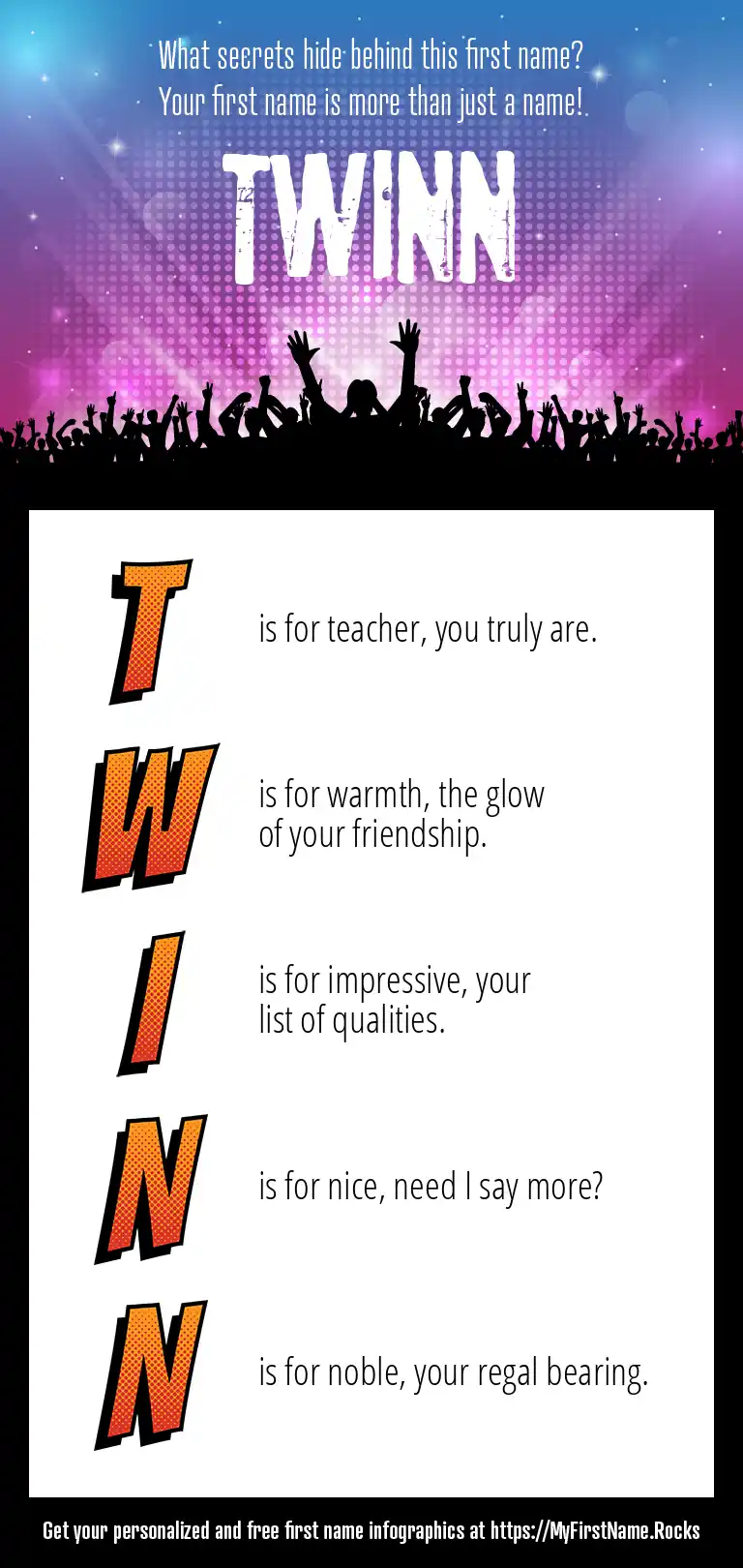 What secrets hide behind this first name?
Your first name is more than just a name!

TWINN

T is for teacher, you truly are.

W is for warmth, the glow of your friendship.

I is for impressive, your list of qualities.

N is for nice, need I say more?

N is for noble, your regal bearing.

Get your personalized and free first name infographics at https://MyFirstName.Rocks