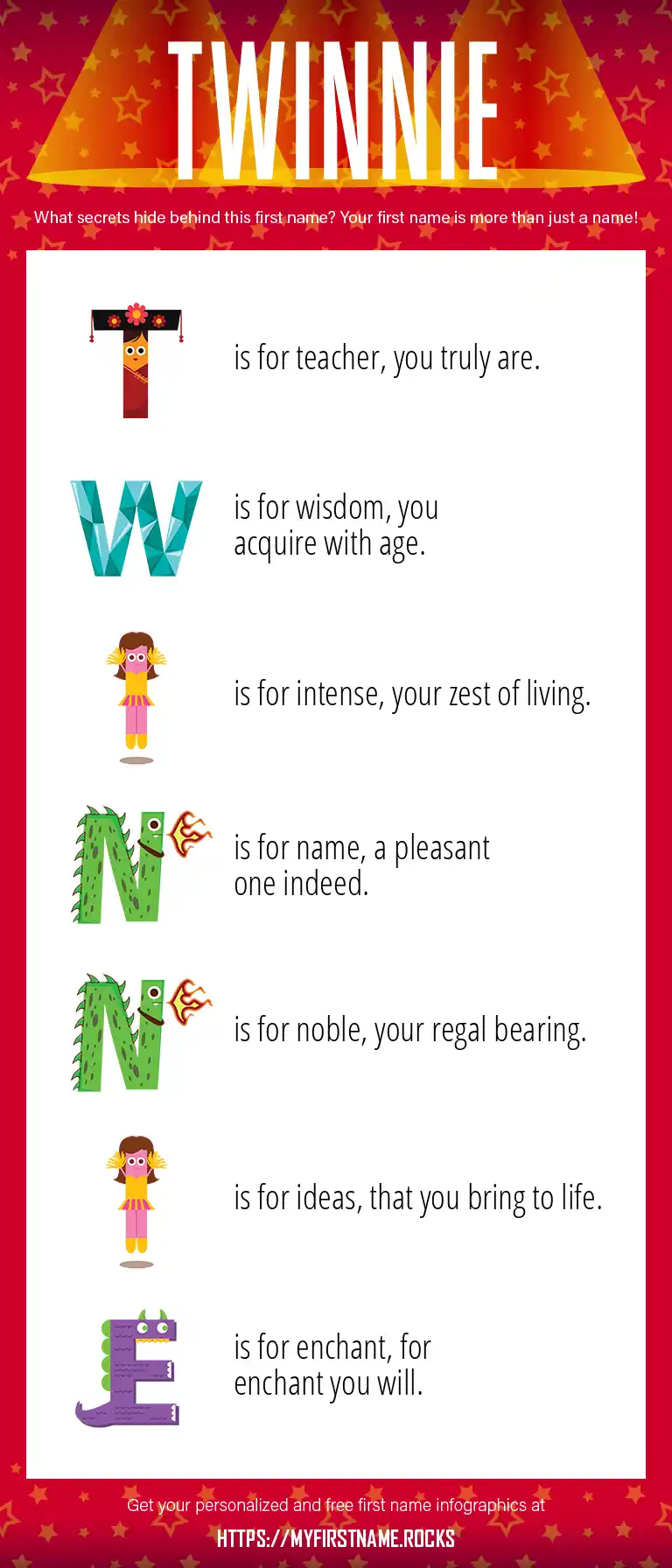 TWINNIE

What secrets hide behind this first name? Your first name is more than just a name!

T is for teacher, you truly are.

W is for wisdom, you acquire with age.

I is for intense, your zest of living.

N is for name, a pleasant one indeed.

N is for noble, your regal bearing.

I is for ideas, that you bring to life.

E is for enchant, for enchant you will.

Get your personalized and free first name infographics at
HTTPS://MYFIRSTNAME.ROCKS