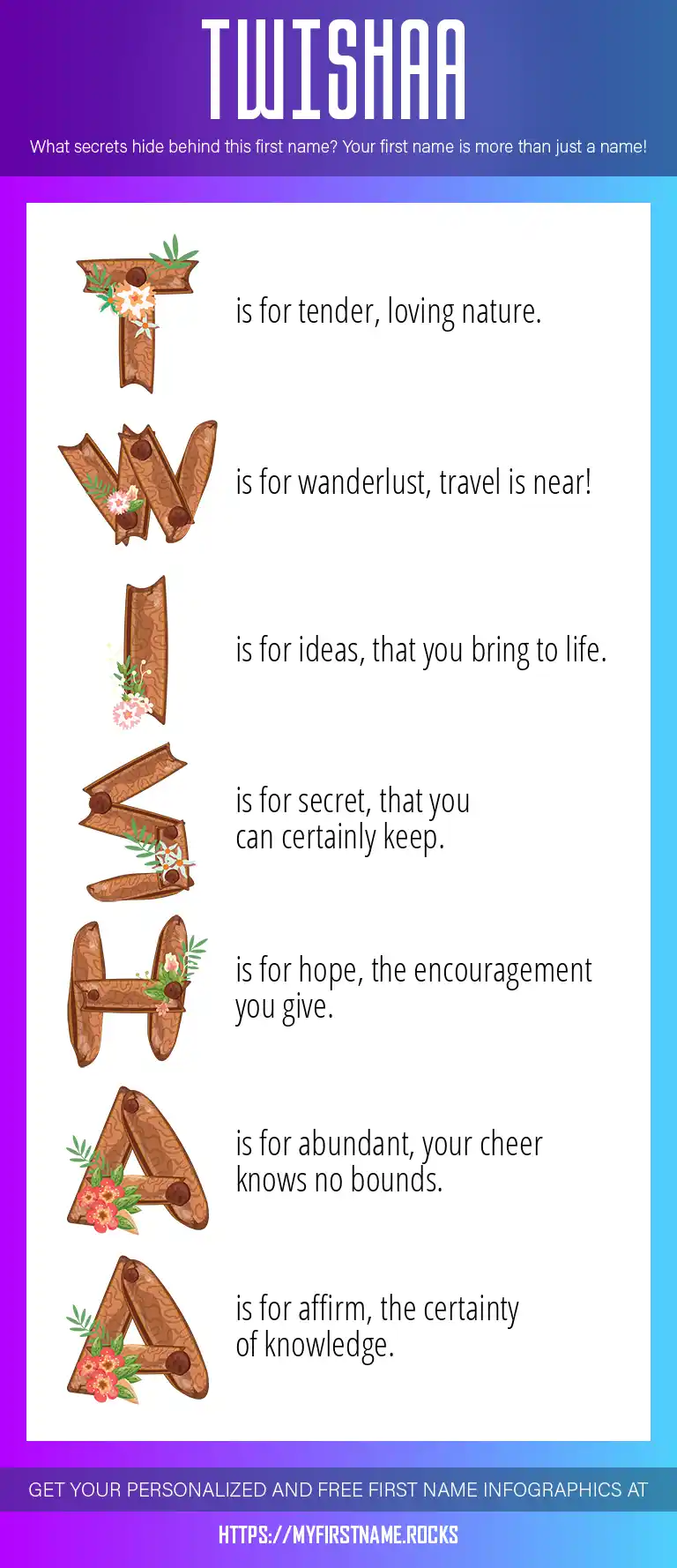 TWISHAA

What secrets hide behind this first name? Your first name is more than just a name!

T is for tender, loving nature.

W is for wanderlust, travel is near!

I is for ideas, that you bring to life.

S is for secret, that you can certainly keep.

H is for hope, the encouragement you give.

A is for abundant, your cheer knows no bounds.

A is for affirm, the certainty of knowledge.

GET YOUR PERSONALIZED AND FREE FIRST NAME INFOGRAPHICS AT

HTTPS://MYFIRSTNAME.ROCKS