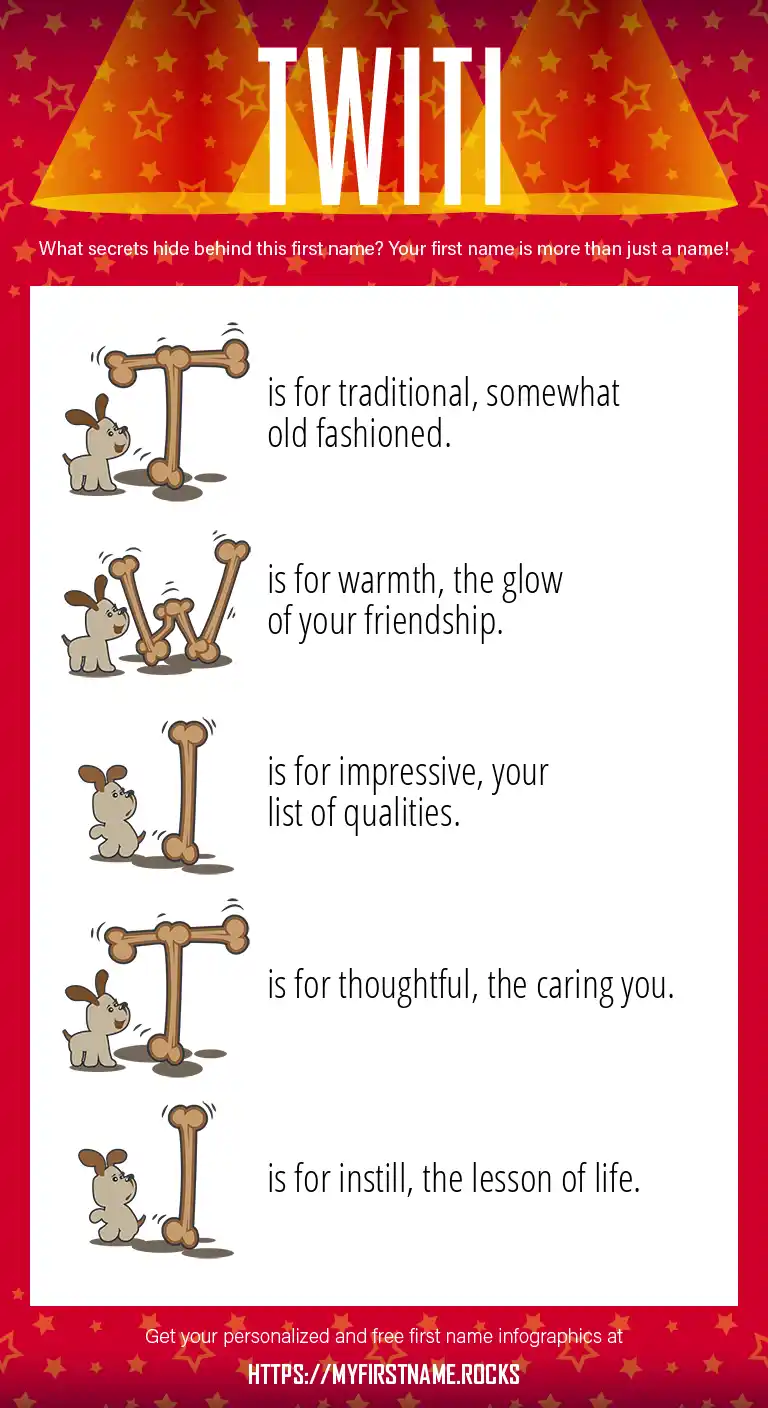 TWITI

What secrets hide behind this first name? Your first name is more than just a name!

T is for traditional, somewhat old fashioned.

W is for warmth, the glow of your friendship.

I is for impressive, your list of qualities.

T is for thoughtful, the caring you.

I is for instill, the lesson of life.

Get your personalized and free first name infographics at

HTTPS://MYFIRSTNAME.ROCKS