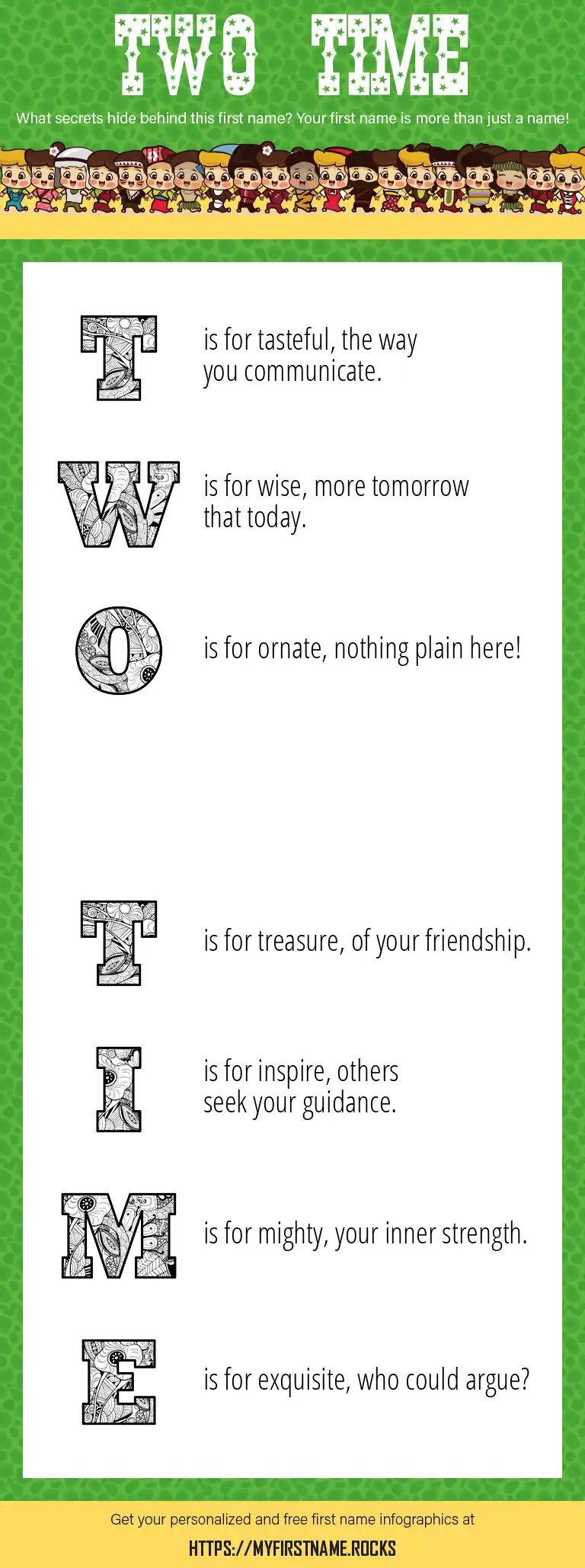 TWO TIME

What secrets hide behind this first name? Your first name is more than just a name!

T is for tasteful, the way you communicate.

W is for wise, more tomorrow that today.

O is for ornate, nothing plain here!

T is for treasure, of your friendship.

I is for inspire, others seek your guidance.

M is for mighty, your inner strength.

E is for exquisite, who could argue?

Get your personalized and free first name infographics at

HTTPS://MYFIRSTNAME.ROCKS