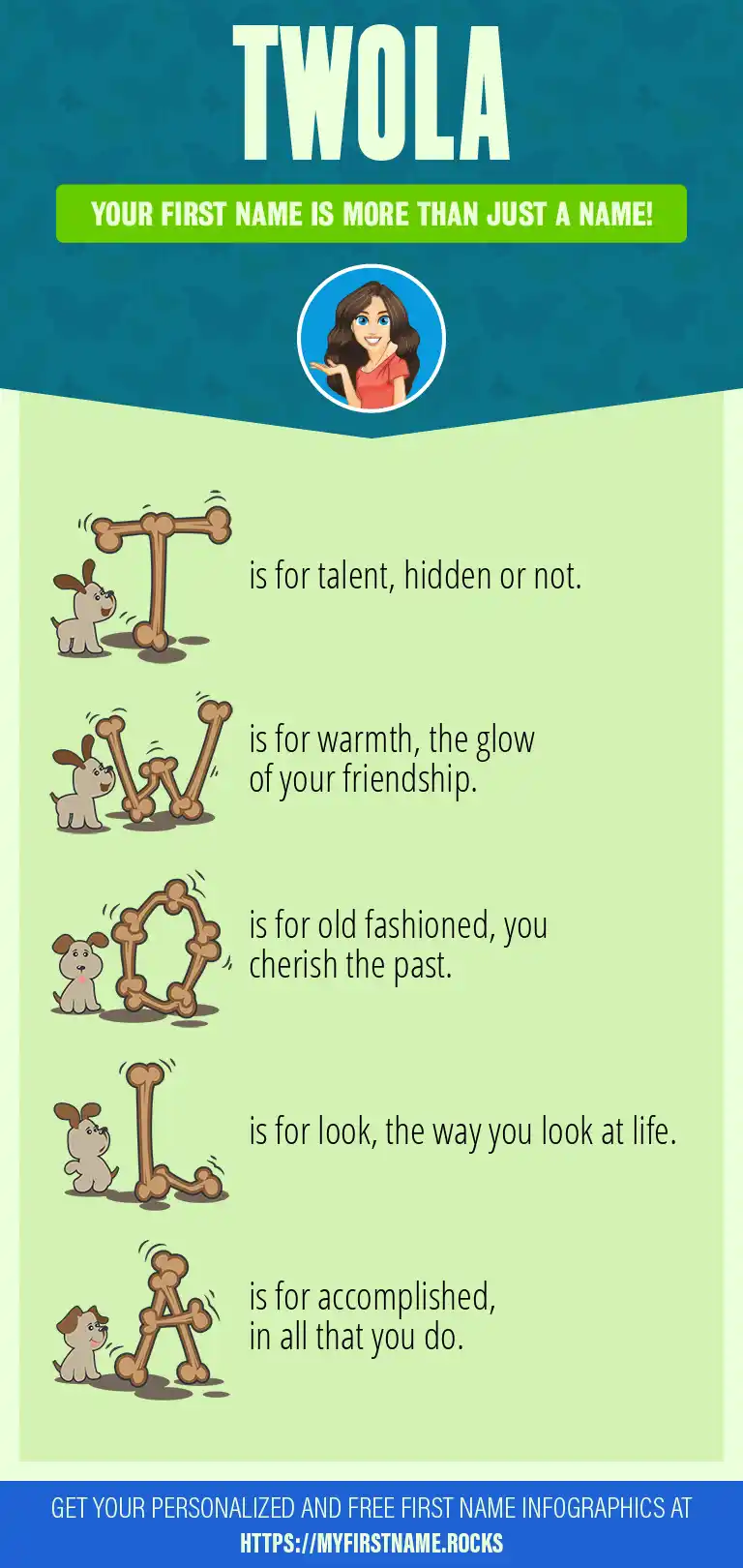 TWOLA

YOUR FIRST NAME IS MORE THAN JUST A NAME!

T is for talent, hidden or not.

W is for warmth, the glow of your friendship.

O is for old fashioned, you cherish the past.

L is for look, the way you look at life.

A is for accomplished, in all that you do.

GET YOUR PERSONALIZED AND FREE FIRST NAME INFOGRAPHICS AT HTTPS://MYFIRSTNAME.ROCKS