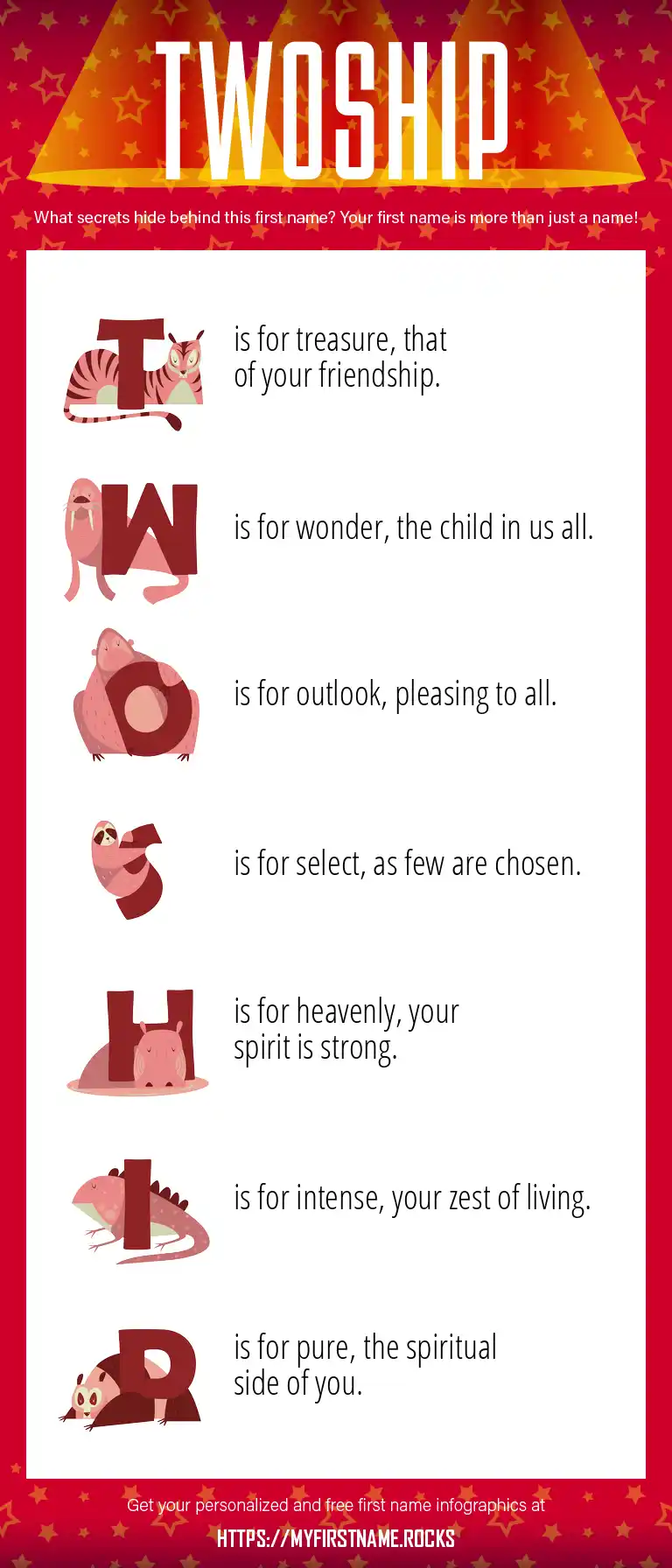 TWOSHIP

What secrets hide behind this first name? Your first name is more than just a name!

T is for treasure, that of your friendship.

W is for wonder, the child in us all.

O is for outlook, pleasing to all.

S is for select, as few are chosen.

H is for heavenly, your spirit is strong.

I is for intense, your zest of living.

P is for pure, the spiritual side of you.

Get your personalized and free first name infographics at

HTTPS://MYFIRSTNAME.ROCKS