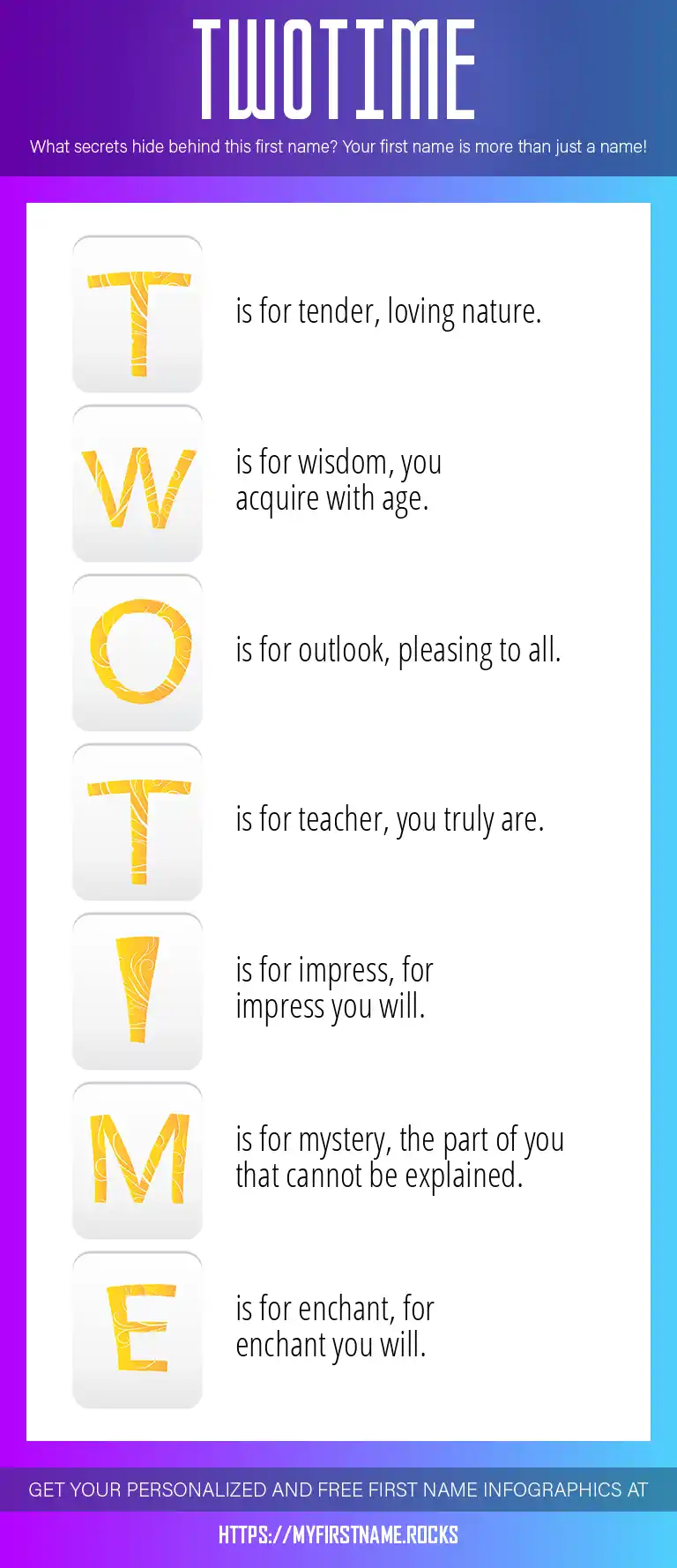 TWOTIME

What secrets hide behind this first name? Your first name is more than just a name!

T is for tender, loving nature.

W is for wisdom, you acquire with age.

O is for outlook, pleasing to all.

T is for teacher, you truly are.

I is for impress, for impress you will.

M is for mystery, the part of you that cannot be explained.

E is for enchant, for enchant you will.

GET YOUR PERSONALIZED AND FREE FIRST NAME INFOGRAPHICS AT

HTTPS://MYFIRSTNAME.ROCKS