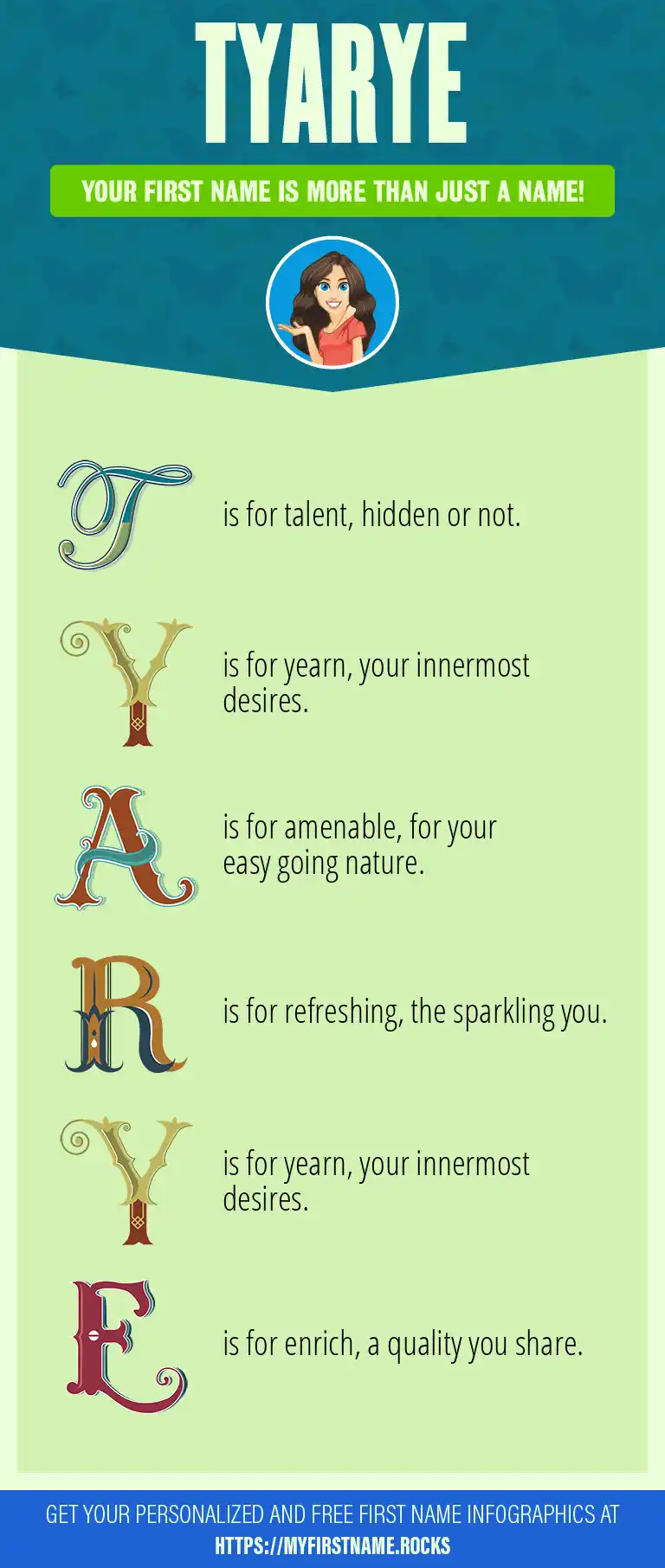 TYARYE

YOUR FIRST NAME IS MORE THAN JUST A NAME!

T is for talent, hidden or not.

Y is for yearn, your innermost desires.

A is for amenable, for your easy going nature.

R is for refreshing, the sparkling you.

Y is for yearn, your innermost desires.

E is for enrich, a quality you share.

GET YOUR PERSONALIZED AND FREE FIRST NAME INFOGRAPHICS AT HTTPS://MYFIRSTNAME.ROCKS