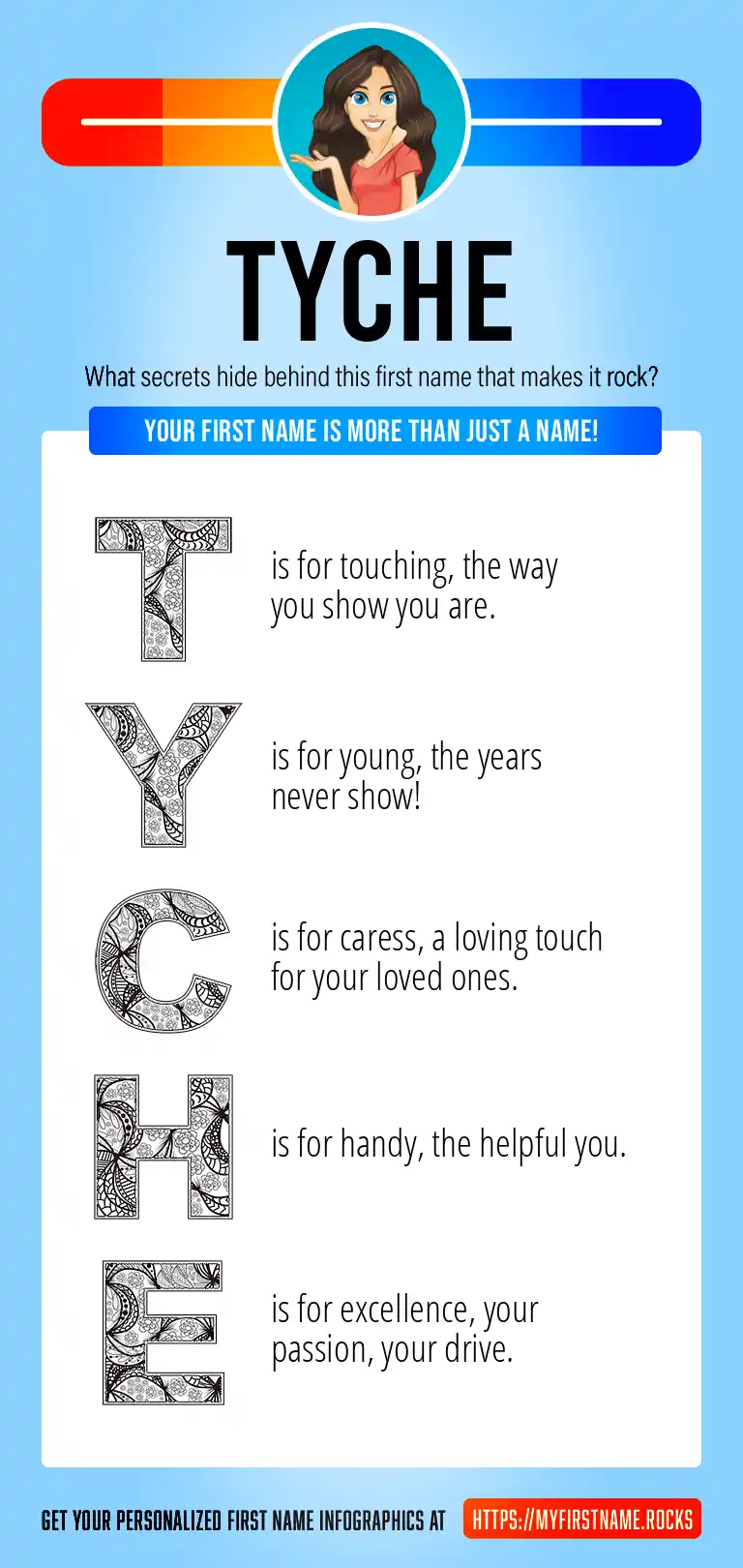 TYCHE

What secrets hide behind this first name that makes it rock?

YOUR FIRST NAME IS MORE THAN JUST A NAME!

T is for touching, the way you show you are.

Y is for young, the years never show!

C is for caress, a loving touch for your loved ones.

H is for handy, the helpful you.

E is for excellence, your passion, your drive.

GET YOUR PERSONALIZED FIRST NAME INFOGRAPHICS AT HTTPS://MYFIRSTNAME.ROCKS