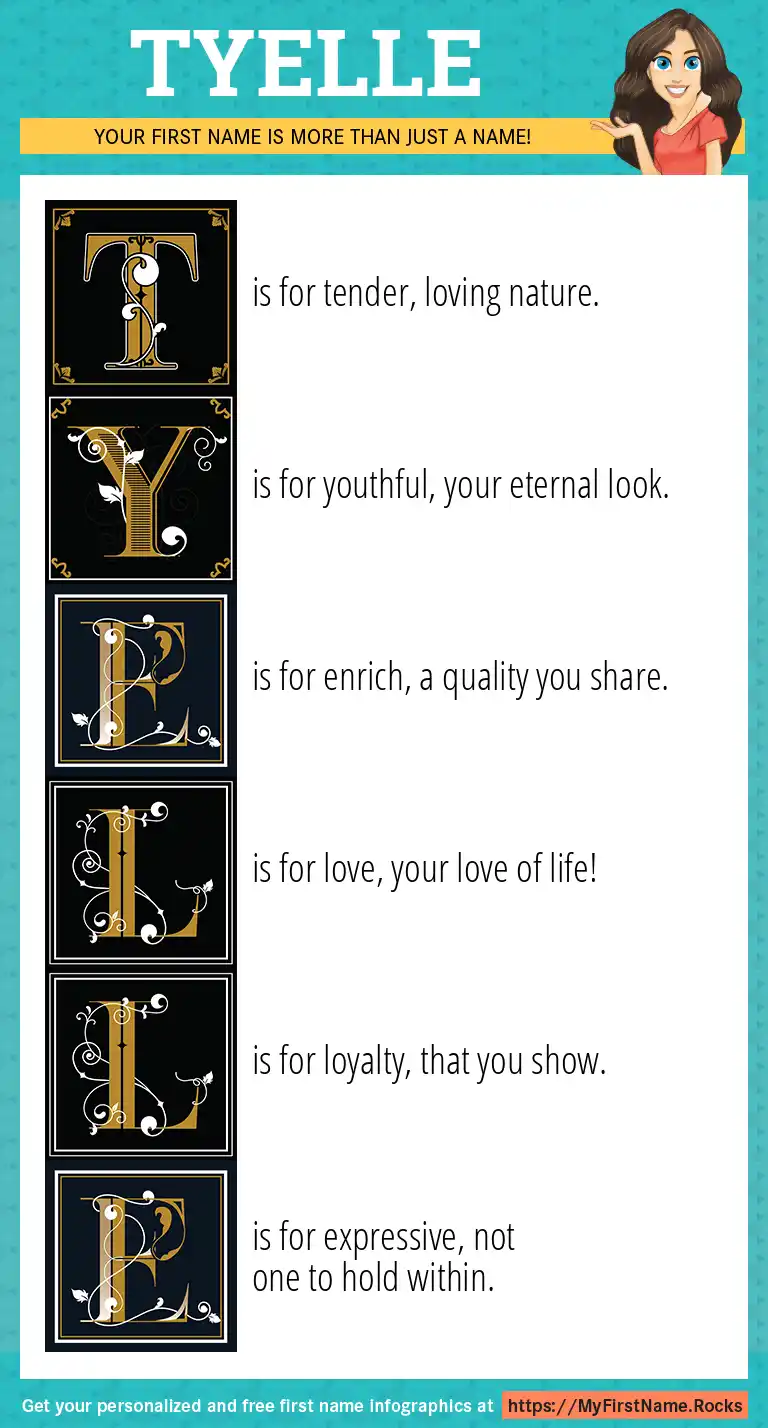 TYELLE

YOUR FIRST NAME IS MORE THAN JUST A NAME!

T is for tender, loving nature.

Y is for youthful, your eternal look.

E is for enrich, a quality you share.

L is for love, your love of life!

L is for loyalty, that you show.

E is for expressive, not one to hold within.

Get your personalized and free first name infographics at https://MyFirstName.Rocks