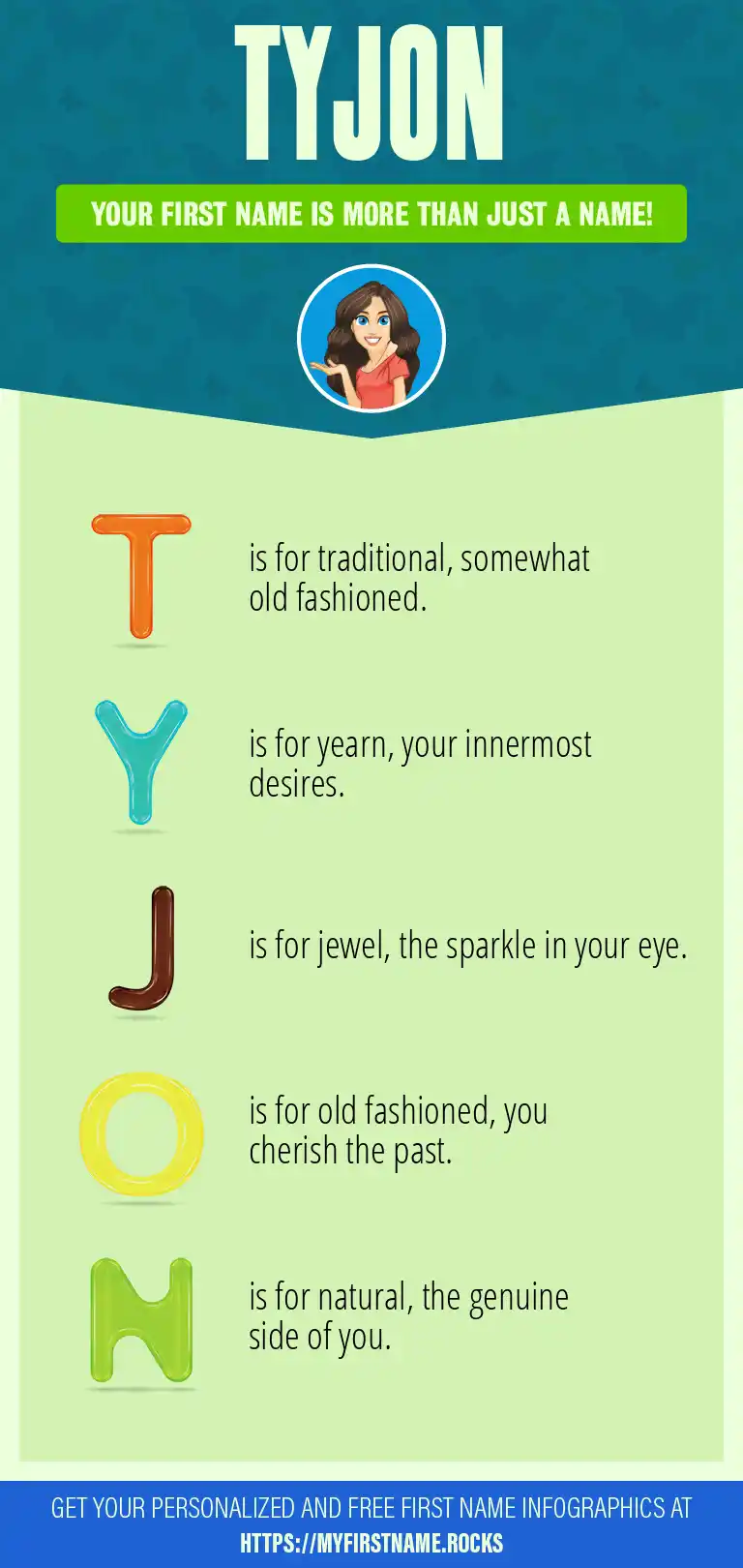 TYJON

YOUR FIRST NAME IS MORE THAN JUST A NAME!

T is for traditional, somewhat old fashioned.

Y is for yearn, your innermost desires.

J is for jewel, the sparkle in your eye.

O is for old fashioned, you cherish the past.

N is for natural, the genuine side of you.

GET YOUR PERSONALIZED AND FREE FIRST NAME INFOGRAPHICS AT HTTPS://MYFIRSTNAME.ROCKS