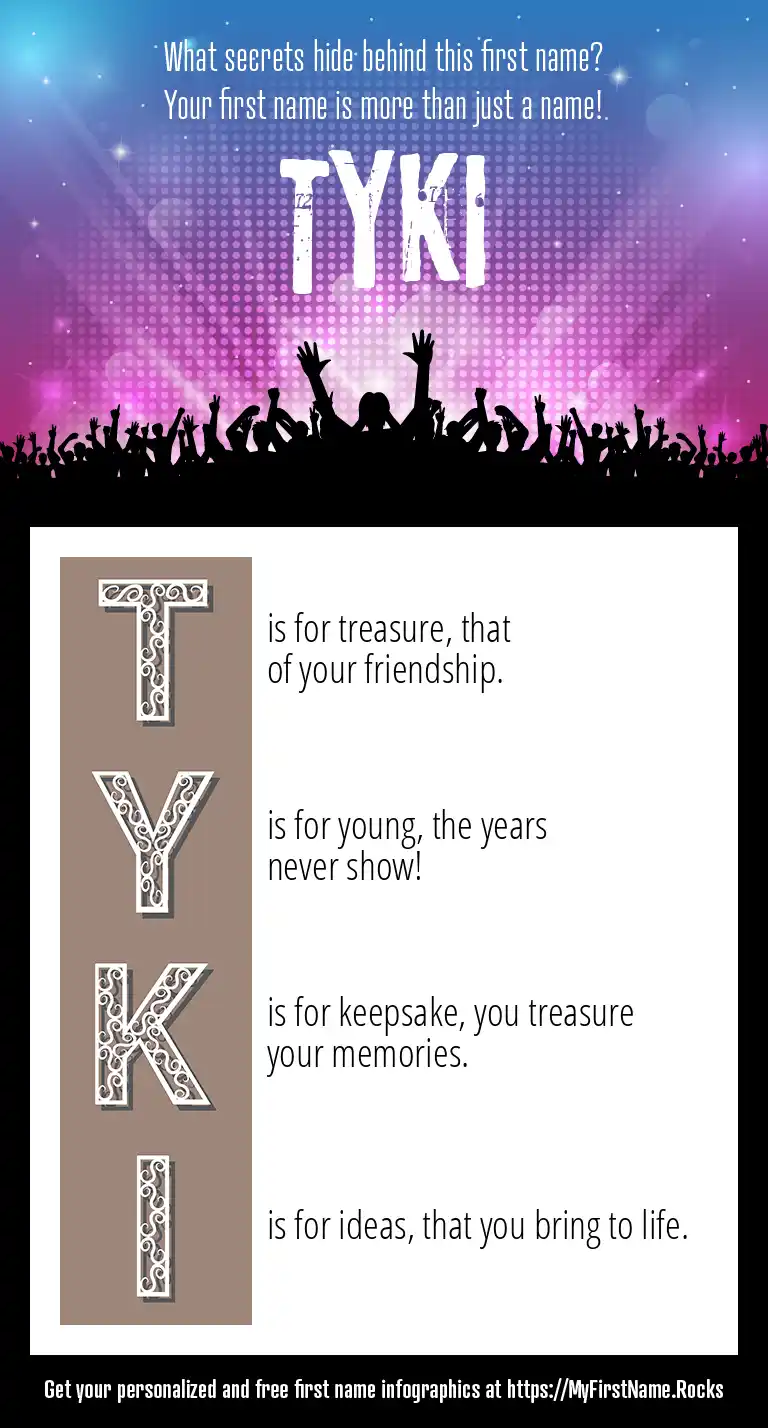 What secrets hide behind this first name?
Your first name is more than just a name!

TYKI

T is for treasure, that of your friendship.

Y is for young, the years never show!

K is for keepsake, you treasure your memories.

I is for ideas, that you bring to life.

Get your personalized and free first name infographics at https://MyFirstName.Rocks