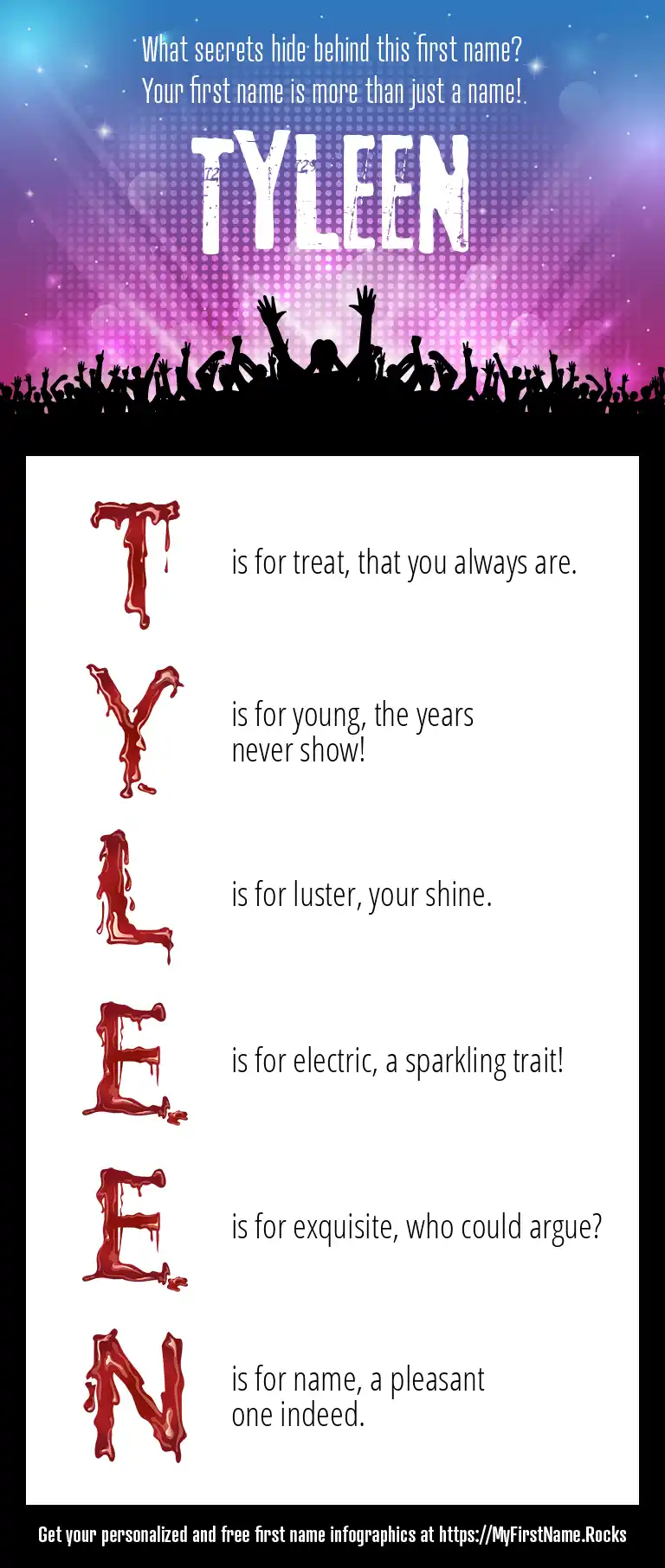 What secrets hide behind this first name?
Your first name is more than just a name!

TYLEEN

T is for treat, that you always are.

Y is for young, the years never show!

L is for luster, your shine.

E is for electric, a sparkling trait!

E is for exquisite, who could argue?

N is for name, a pleasant one indeed.

Get your personalized and free first name infographics at https://MyFirstName.Rocks