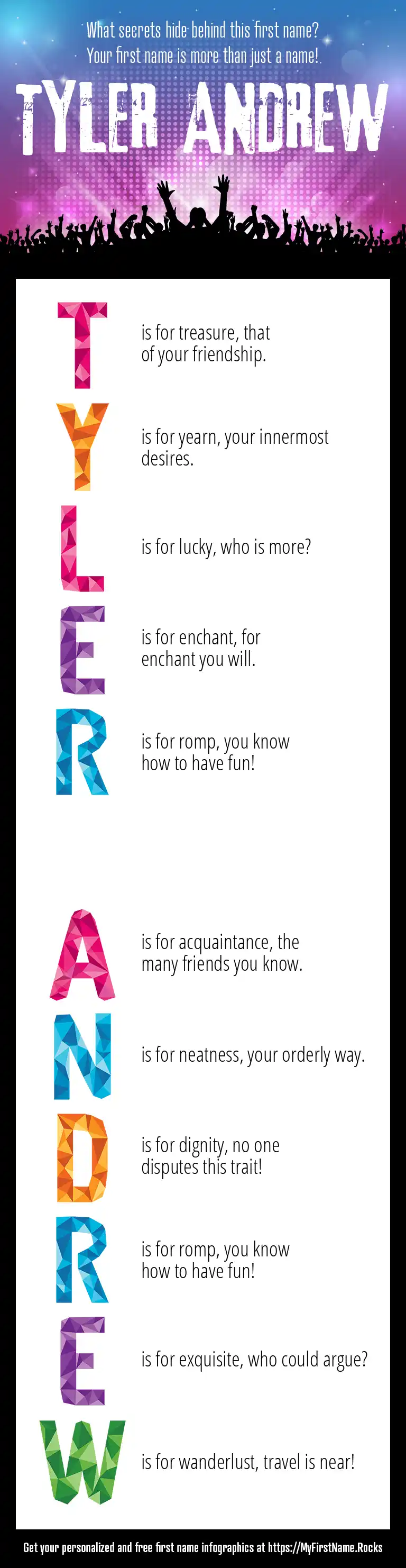 What secrets hide behind this first name?
Your first name is more than just a name!

TYLER ANDREW

T is for treasure, that of your friendship.

Y is for yearn, your innermost desires.

L is for lucky, who is more?

E is for enchant, for enchant you will.

R is for romp, you know how to have fun!

A is for acquaintance, the many friends you know.

N is for neatness, your orderly way.

D is for dignity, no one disputes this trait!

R is for romp, you know how to have fun!

E is for exquisite, who could argue?

W is for wanderlust, travel is near!

Get your personalized and free first name infographics at https://MyFirstName.Rocks