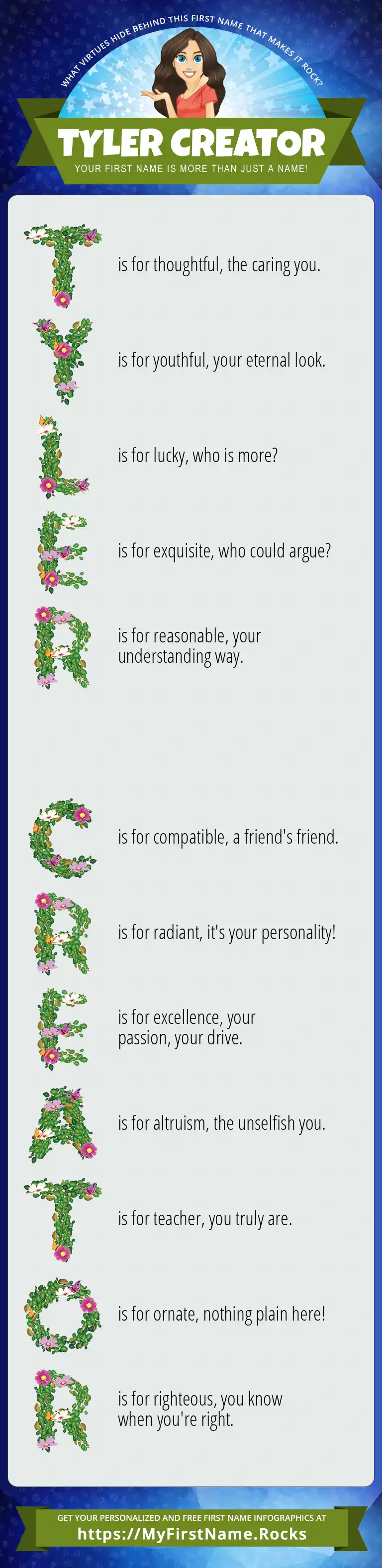 WHAT VIRTUES HIDE BEHIND THIS FIRST NAME THAT MAKES IT ROCK?

TYLER CREATOR

YOUR FIRST NAME IS MORE THAN JUST A NAME!

T is for thoughtful, the caring you.

Y is for youthful, your eternal look.

L is for lucky, who is more?

E is for exquisite, who could argue?

R is for reasonable, your understanding way.

C is for compatible, a friend's friend.

R is for radiant, it's your personality!

E is for excellence, your passion, your drive.

A is for altruism, the unselfish you.

T is for teacher, you truly are.

O is for ornate, nothing plain here!

R is for righteous, you know when you're right.

GET YOUR PERSONALIZED AND FREE FIRST NAME INFOGRAPHICS AT

https://MyFirstName.Rocks