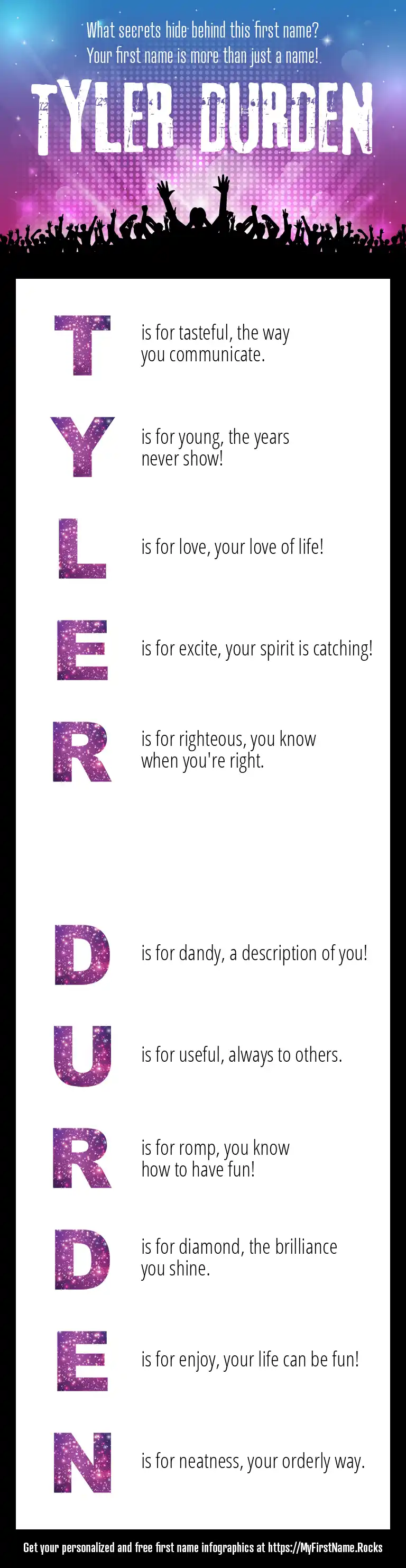 What secrets hide behind this first name?
Your first name is more than just a name!

TYLER DURDEN

T is for tasteful, the way you communicate.

Y is for young, the years never show!

L is for love, your love of life!

E is for excite, your spirit is catching!

R is for righteous, you know when you're right.

D is for dandy, a description of you!

U is for useful, always to others.

R is for romp, you know how to have fun!

D is for diamond, the brilliance you shine.

E is for enjoy, your life can be fun!

N is for neatness, your orderly way.

Get your personalized and free first name infographics at https://MyFirstName.Rocks