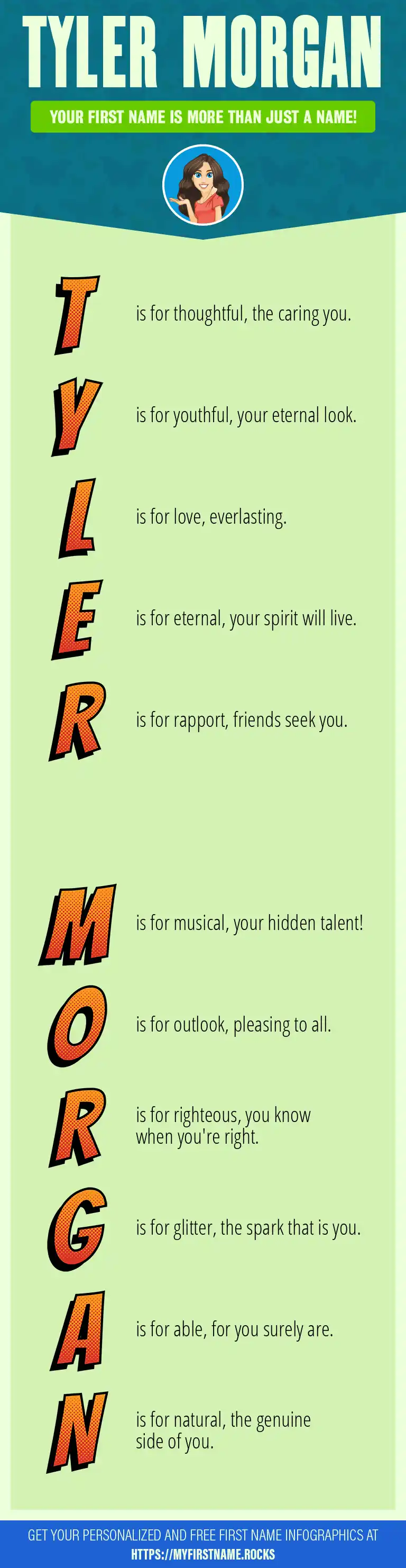 TYLER MORGAN

YOUR FIRST NAME IS MORE THAN JUST A NAME!

T is for thoughtful, the caring you.

Y is for youthful, your eternal look.

L is for love, everlasting.

E is for eternal, your spirit will live.

R is for rapport, friends seek you.

M is for musical, your hidden talent!

O is for outlook, pleasing to all.

R is for righteous, you know when you're right.

G is for glitter, the spark that is you.

A is for able, for you surely are.

N is for natural, the genuine side of you.

GET YOUR PERSONALIZED AND FREE FIRST NAME INFOGRAPHICS AT HTTPS://MYFIRSTNAME.ROCKS