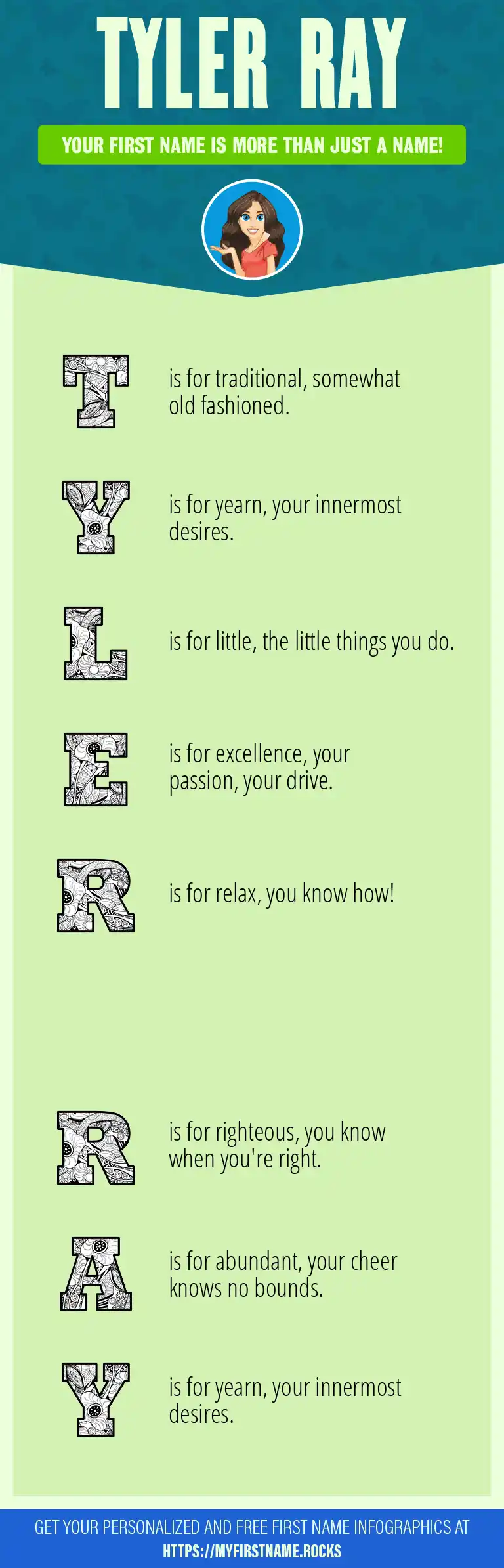 TYLER RAY

YOUR FIRST NAME IS MORE THAN JUST A NAME!

T is for traditional, somewhat old fashioned.

Y is for yearn, your innermost desires.

L is for little, the little things you do.

E is for excellence, your passion, your drive.

R is for relax, you know how!

R is for righteous, you know when you're right.

A is for abundant, your cheer knows no bounds.

Y is for yearn, your innermost desires.

GET YOUR PERSONALIZED AND FREE FIRST NAME INFOGRAPHICS AT HTTPS://MYFIRSTNAME.ROCKS