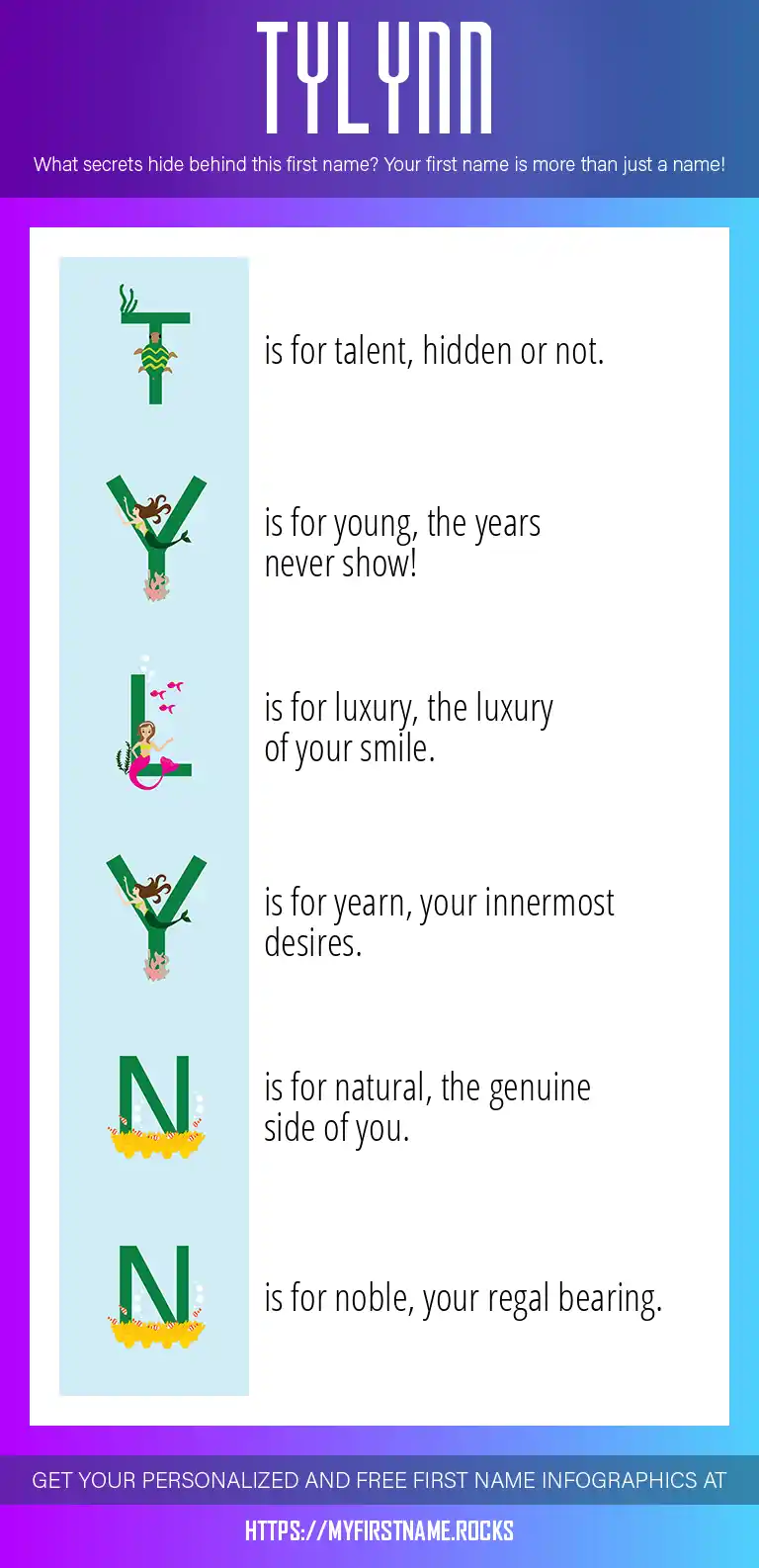 TYLYNN

What secrets hide behind this first name? Your first name is more than just a name!

T is for talent, hidden or not.

Y is for young, the years never show!

L is for luxury, the luxury of your smile.

Y is for yearn, your innermost desires.

N is for natural, the genuine side of you.

N is for noble, your regal bearing.

GET YOUR PERSONALIZED AND FREE FIRST NAME INFOGRAPHICS AT

HTTPS://MYFIRSTNAME.ROCKS