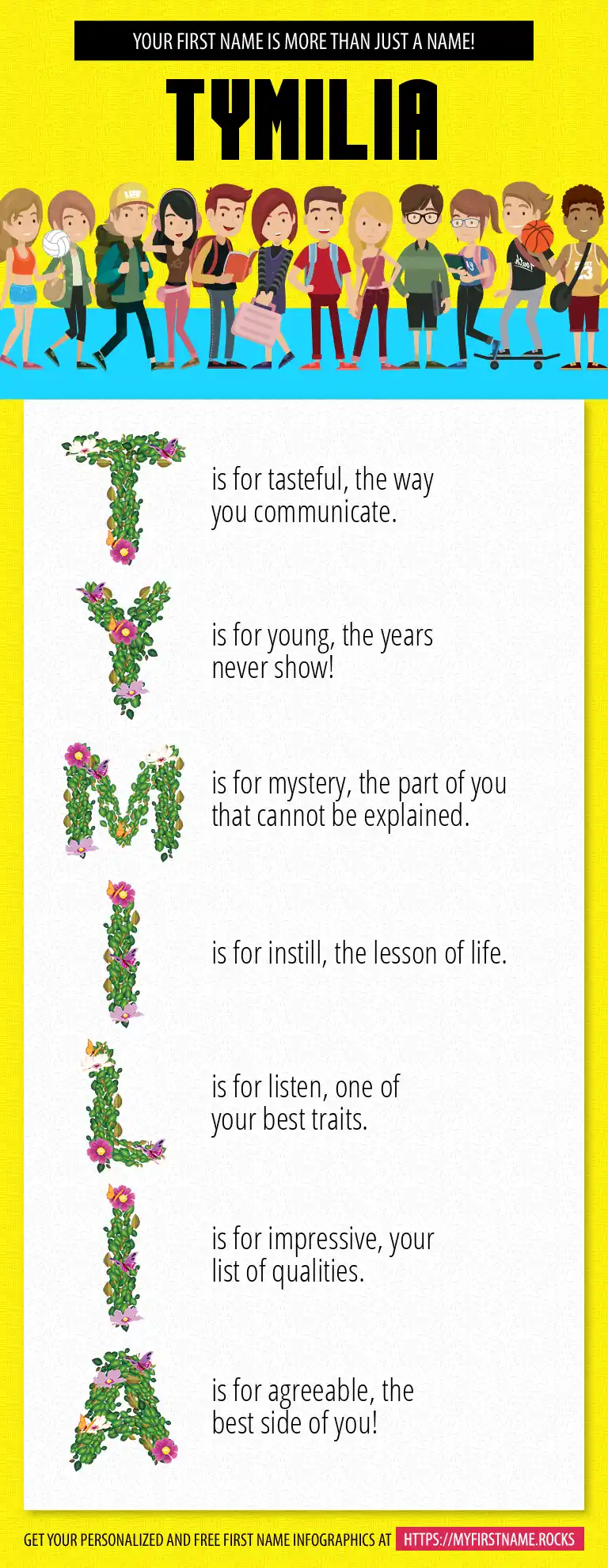 YOUR FIRST NAME IS MORE THAN JUST A NAME!

TYMILIA

T is for tasteful, the way you communicate.

Y is for young, the years never show!

M is for mystery, the part of you that cannot be explained.

I is for instill, the lesson of life.

L is for listen, one of your best traits.

I is for impressive, your list of qualities.

A is for agreeable, the best side of you!

GET YOUR PERSONALIZED AND FREE FIRST NAME INFOGRAPHICS AT HTTPS://MYFIRSTNAME.ROCKS