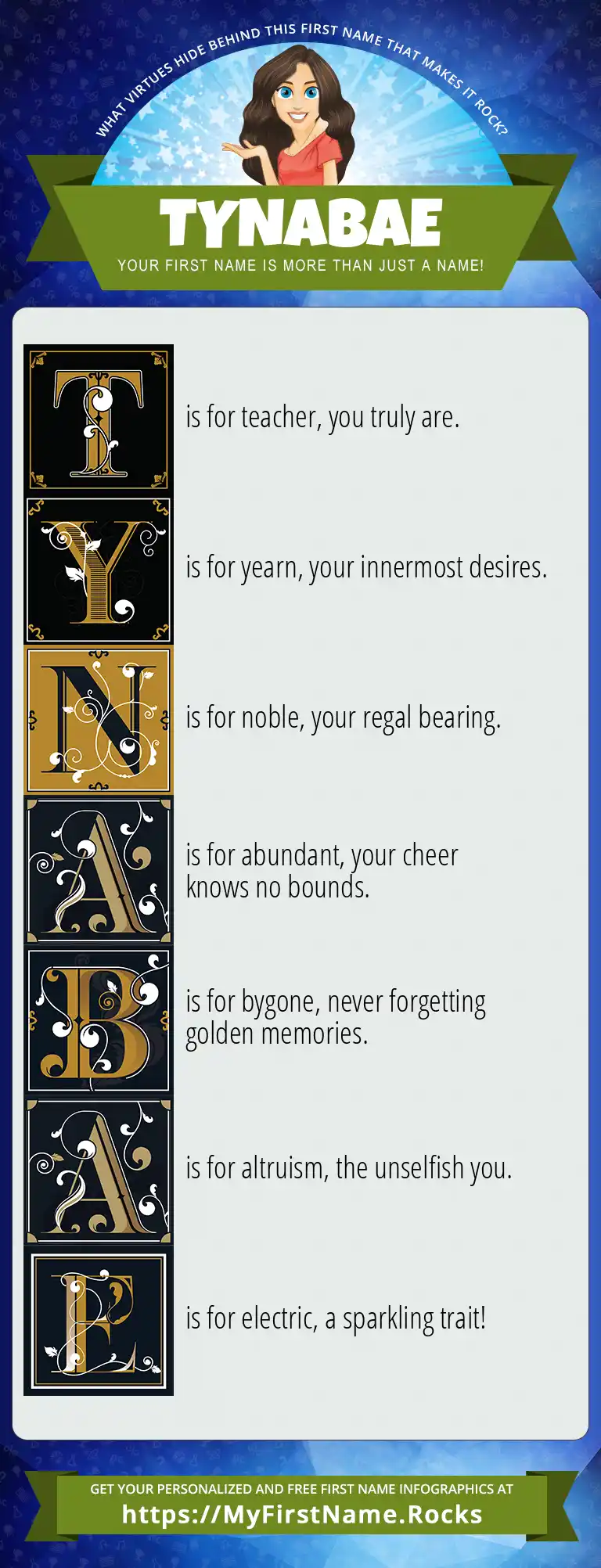 WHAT VIRTUES HIDE BEHIND THIS FIRST NAME THAT MAKES IT ROCK?

TYNABAE

YOUR FIRST NAME IS MORE THAN JUST A NAME!

T is for teacher, you truly are.

Y is for yearn, your innermost desires.

N is for noble, your regal bearing.

A is for abundant, your cheer knows no bounds.

B is for bygone, never forgetting golden memories.

A is for altruism, the unselfish you.

E is for electric, a sparkling trait!

GET YOUR PERSONALIZED AND FREE FIRST NAME INFOGRAPHICS AT
https://MyFirstName.Rocks