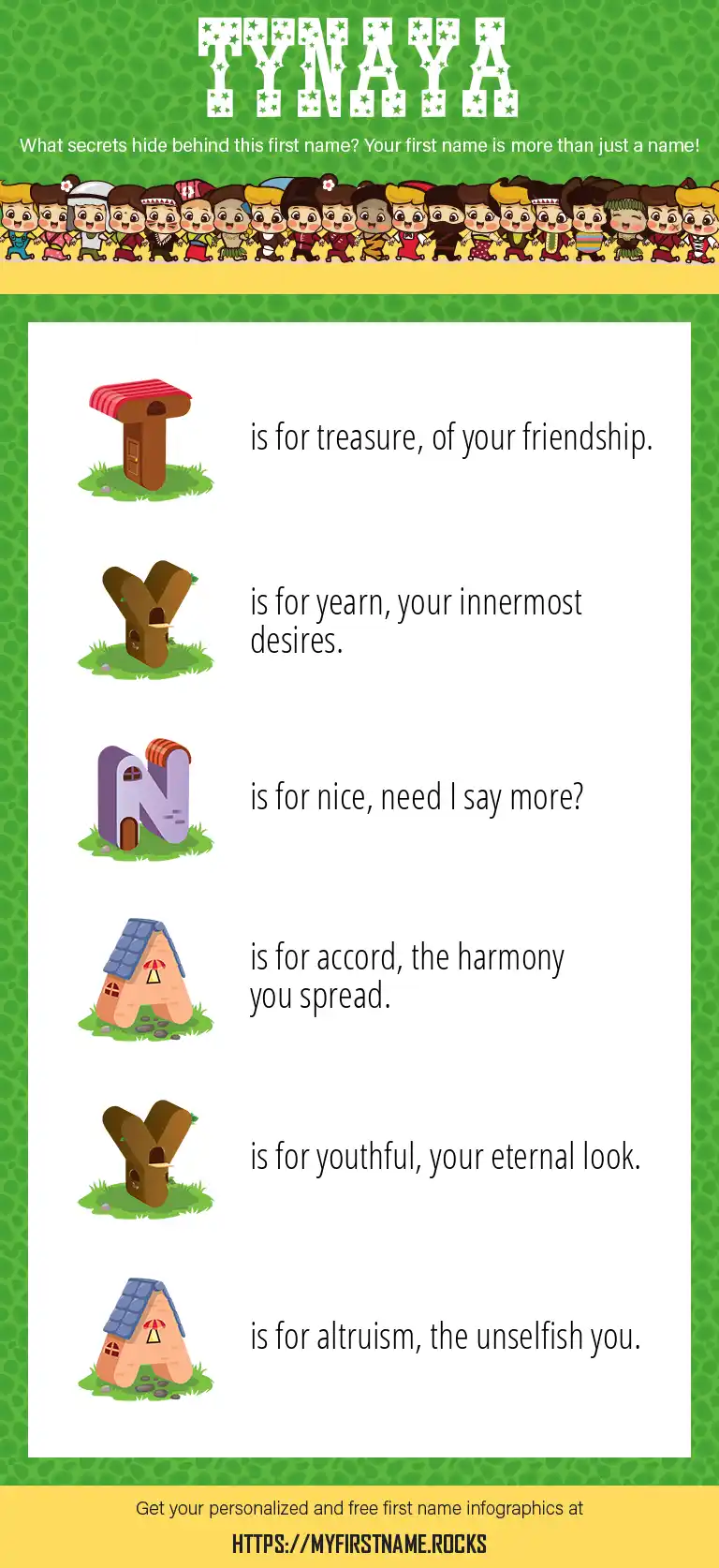 TYNAYA

What secrets hide behind this first name? Your first name is more than just a name!

T is for treasure, of your friendship.

Y is for yearn, your innermost desires.

N is for nice, need I say more?

A is for accord, the harmony you spread.

Y is for youthful, your eternal look.

A is for altruism, the unselfish you.

Get your personalized and free first name infographics at

HTTPS://MYFIRSTNAME.ROCKS