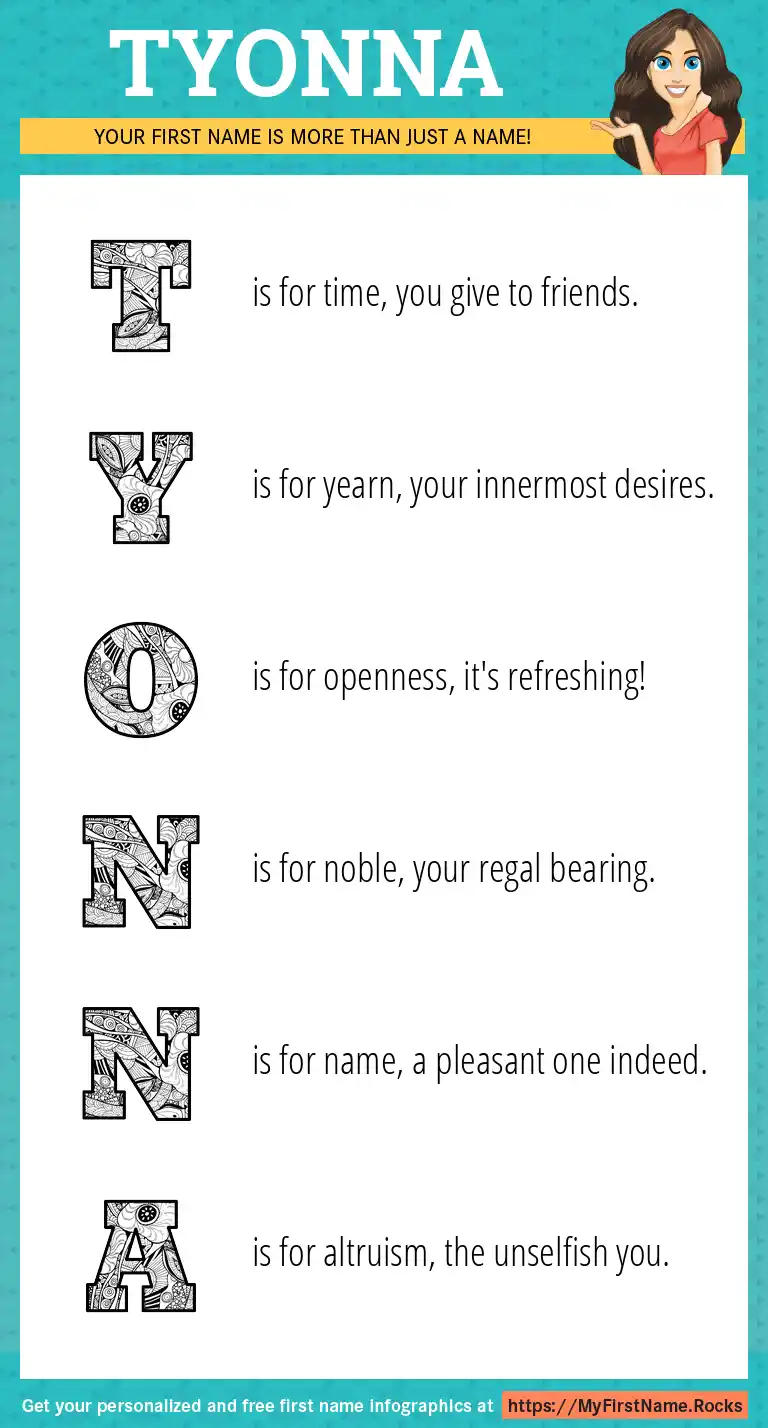 TYONNA

YOUR FIRST NAME IS MORE THAN JUST A NAME!

T is for time, you give to friends.

Y is for yearn, your innermost desires.

O is for openness, it's refreshing!

N is for noble, your regal bearing.

N is for name, a pleasant one indeed.

A is for altruism, the unselfish you.

Get your personalized and free first name infographics at https://MyFirstName.Rocks