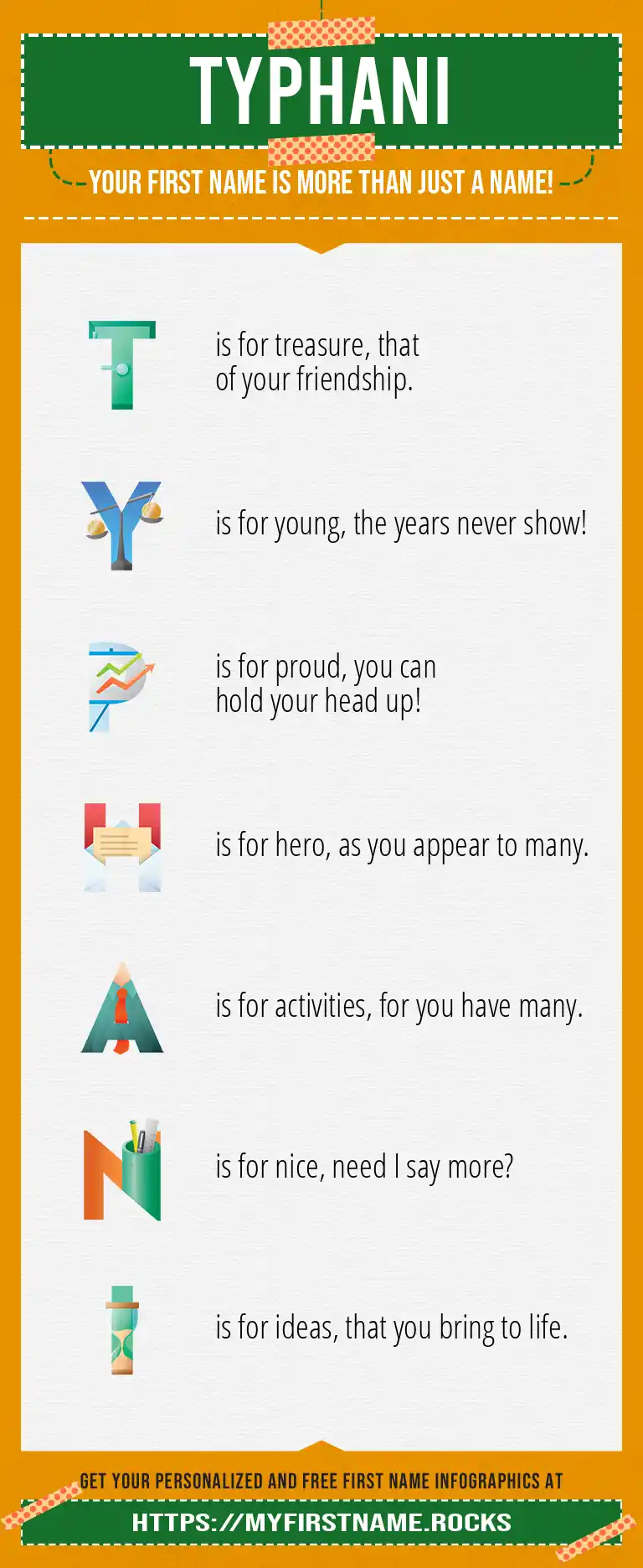 TYPHANI

YOUR FIRST NAME IS MORE THAN JUST A NAME!

T is for treasure, that of your friendship.

Y is for young, the years never show!

P is for proud, you can hold your head up!

H is for hero, as you appear to many.

A is for activities, for you have many.

N is for nice, need I say more?

I is for ideas, that you bring to life.

GET YOUR PERSONALIZED AND FREE FIRST NAME INFOGRAPHICS AT

HTTPS://MYFIRSTNAME.ROCKS