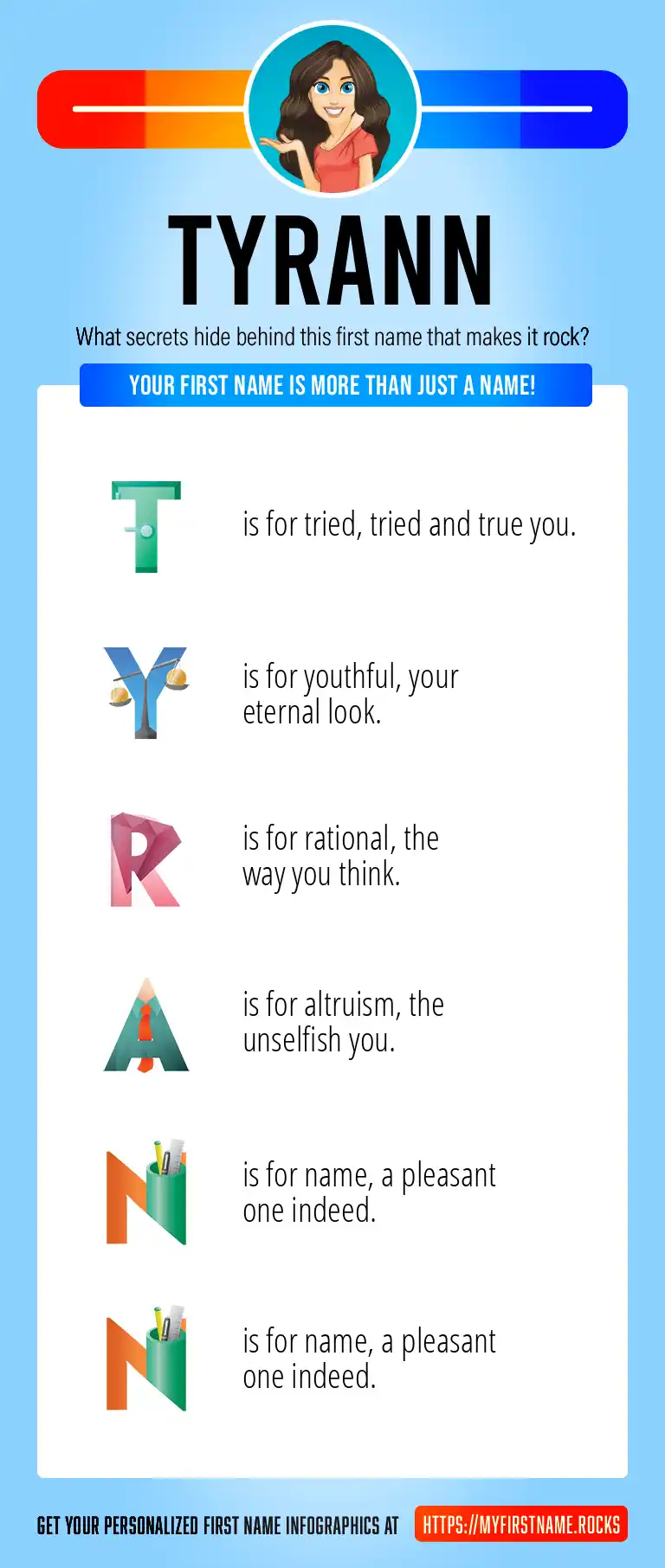 TYRANN

What secrets hide behind this first name that makes it rock?

YOUR FIRST NAME IS MORE THAN JUST A NAME!

T is for tried, tried and true you.

Y is for youthful, your eternal look.

R is for rational, the way you think.

A is for altruism, the unselfish you.

N is for name, a pleasant one indeed.

N is for name, a pleasant one indeed.

GET YOUR PERSONALIZED FIRST NAME INFOGRAPHICS AT HTTPS://MYFIRSTNAME.ROCKS