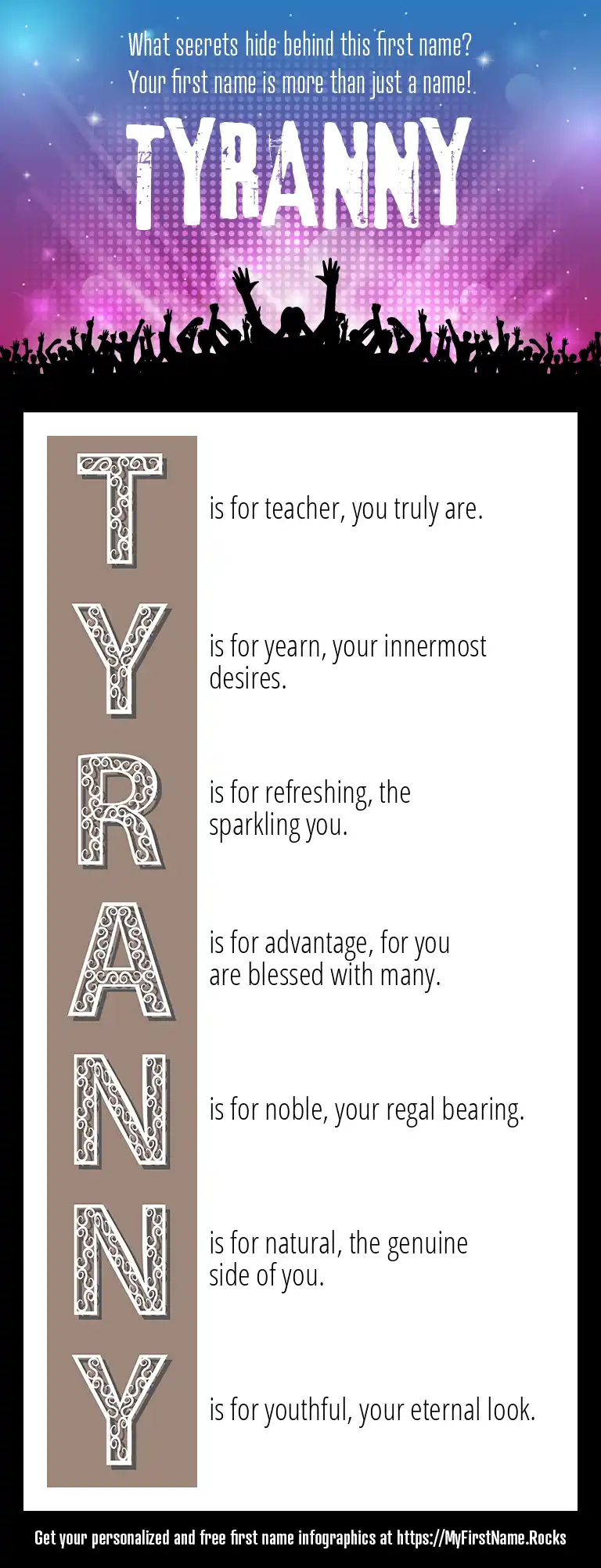 What secrets hide behind this first name?
Your first name is more than just a name!

TYRANNY

T is for teacher, you truly are.

Y is for yearn, your innermost desires.

R is for refreshing, the sparkling you.

A is for advantage, for you are blessed with many.

N is for noble, your regal bearing.

N is for natural, the genuine side of you.

Y is for youthful, your eternal look.

Get your personalized and free first name infographics at https://MyFirstName.Rocks