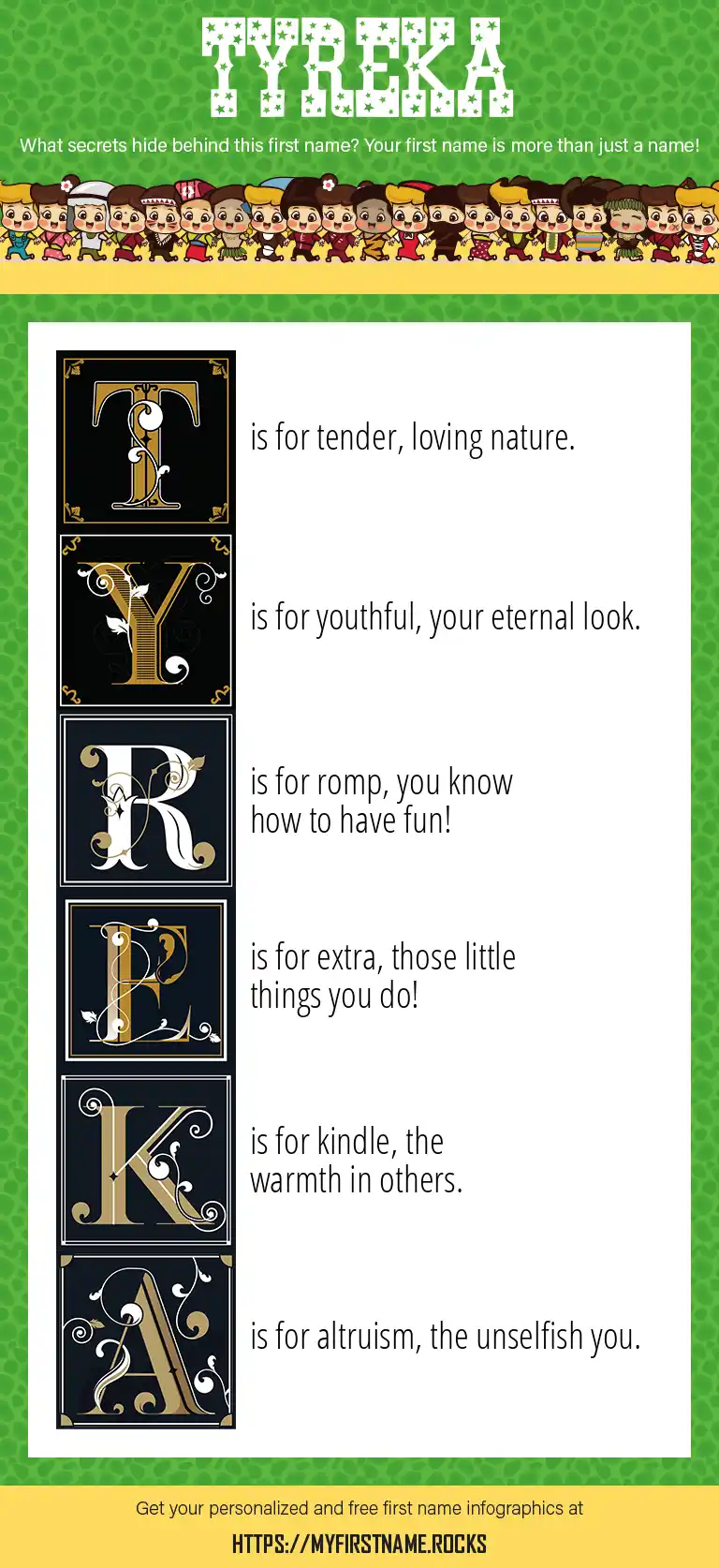 TYREKA

What secrets hide behind this first name? Your first name is more than just a name!

T is for tender, loving nature.

Y is for youthful, your eternal look.

R is for romp, you know how to have fun!

E is for extra, those little things you do!

K is for kindle, the warmth in others.

A is for altruism, the unselfish you.

Get your personalized and free first name infographics at

HTTPS://MYFIRSTNAME.ROCKS