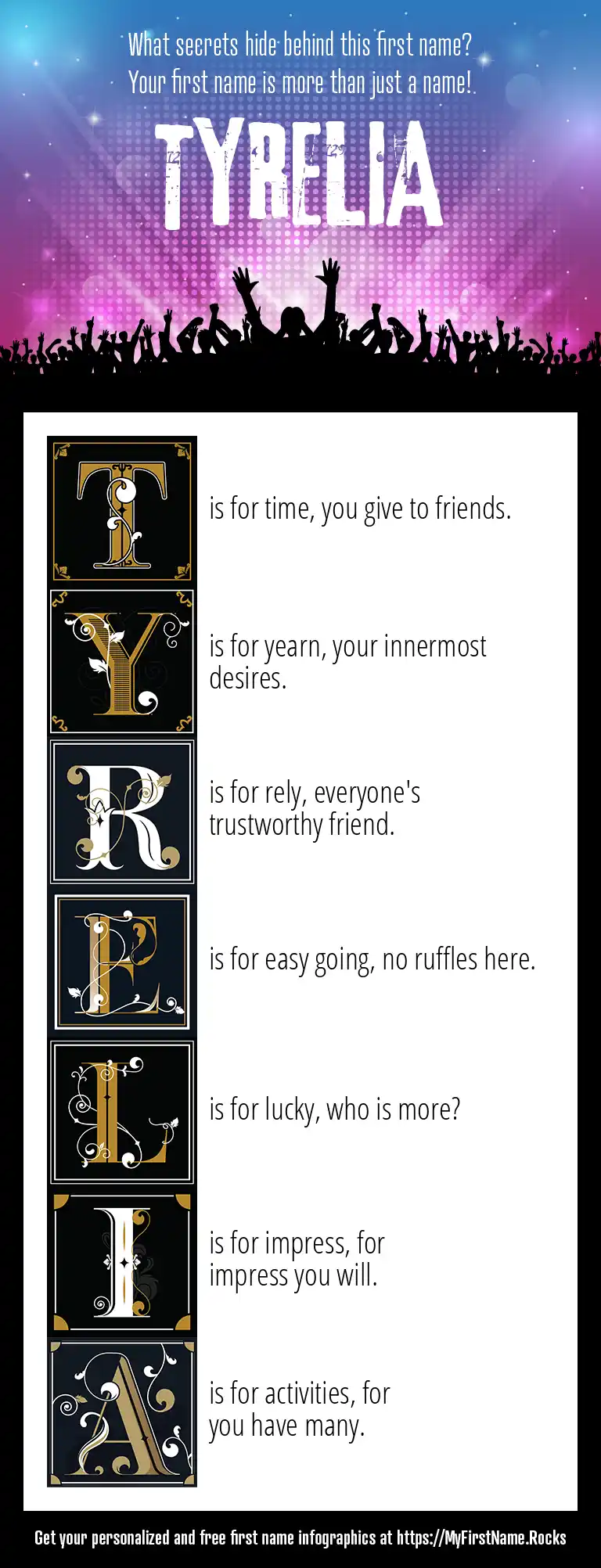 What secrets hide behind this first name?
Your first name is more than just a name!

TYRELIA

T is for time, you give to friends.

Y is for yearn, your innermost desires.

R is for rely, everyone's trustworthy friend.

E is for easy going, no ruffles here.

L is for lucky, who is more?

I is for impress, for impress you will.

A is for activities, for you have many.

Get your personalized and free first name infographics at https://MyFirstName.Rocks