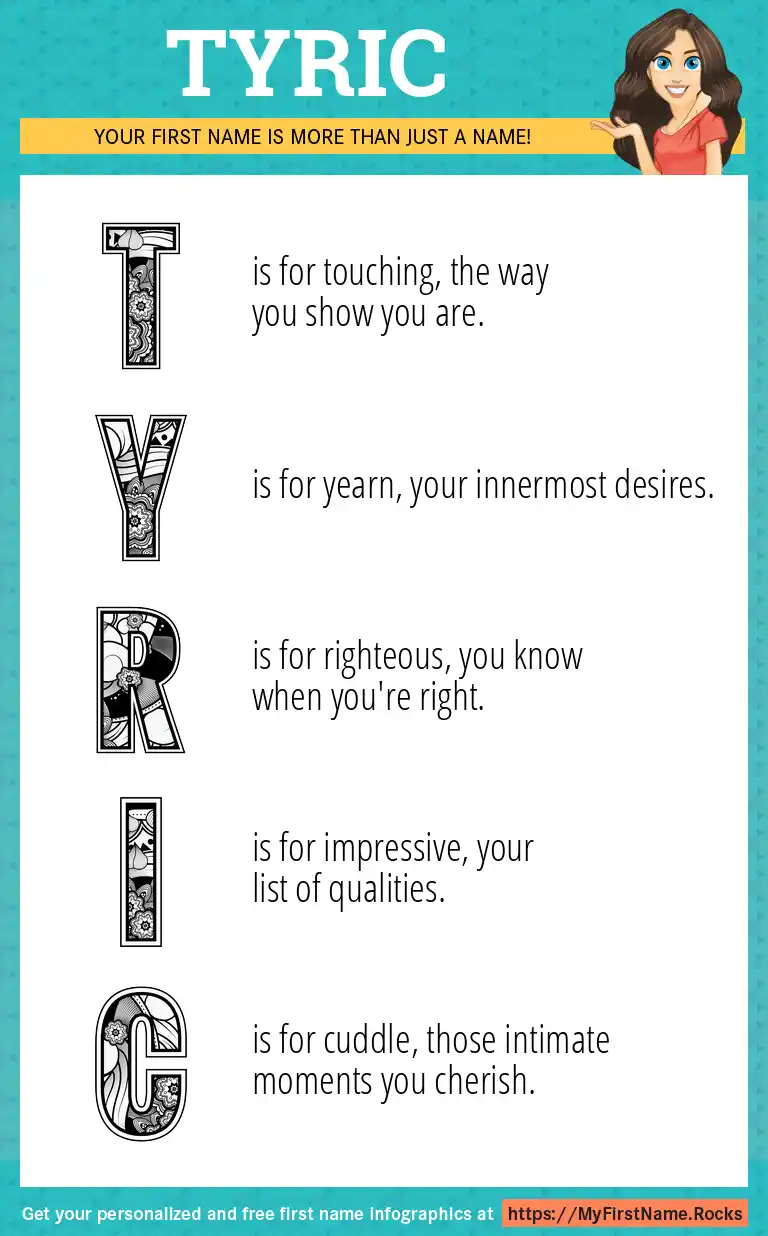 TYRIC

YOUR FIRST NAME IS MORE THAN JUST A NAME!

T is for touching, the way you show you are.

Y is for yearn, your innermost desires.

R is for righteous, you know when you're right.

I is for impressive, your list of qualities.

C is for cuddle, those intimate moments you cherish.

Get your personalized and free first name infographics at https://MyFirstName.Rocks