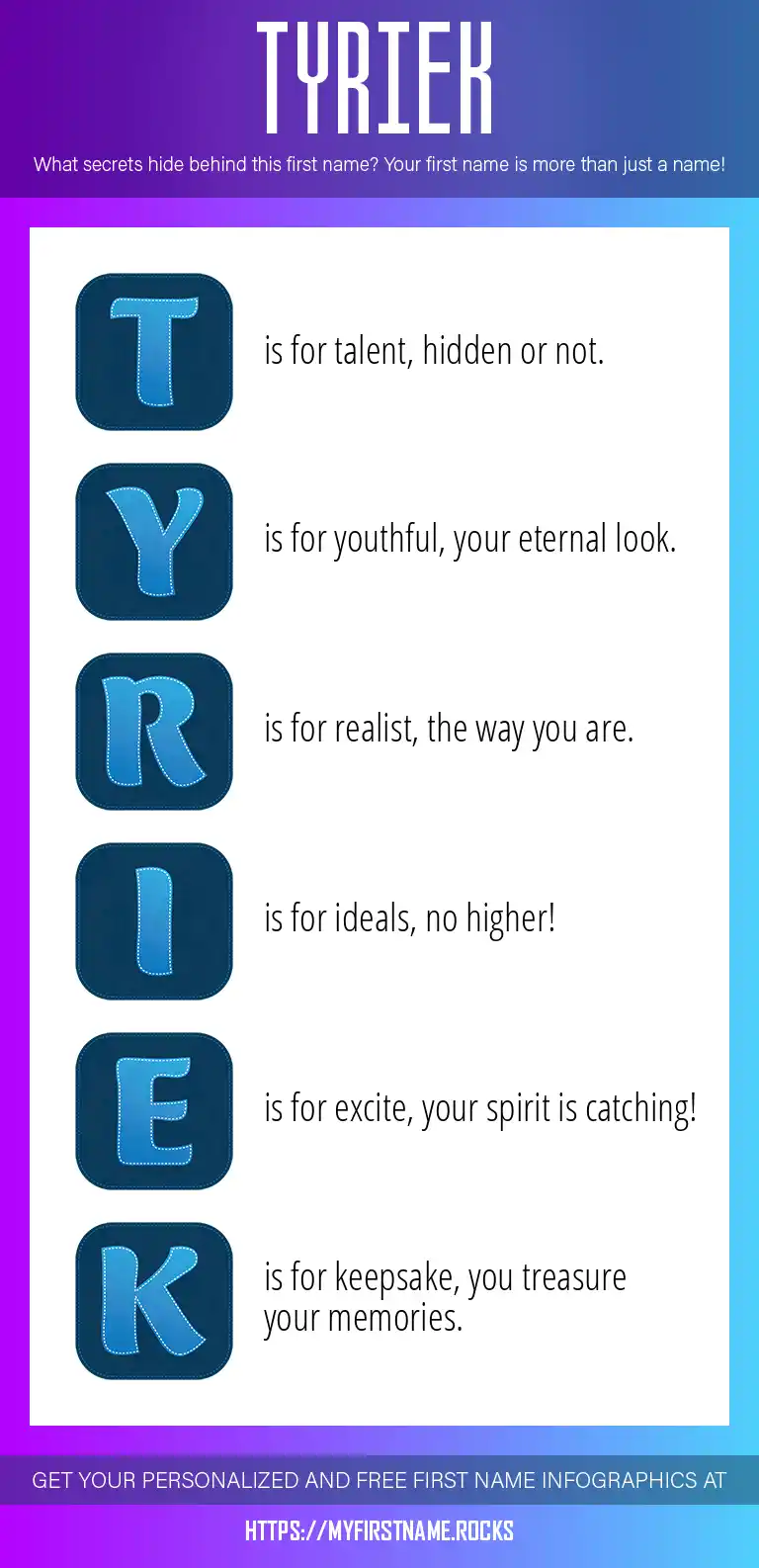 TYRIEK

What secrets hide behind this first name? Your first name is more than just a name!

T

is for talent, hidden or not.

Y

is for youthful, your eternal look.

R

is for realist, the way you are.

I

is for ideals, no higher!

E

is for excite, your spirit is catching!

K

is for keepsake, you treasure your memories.

GET YOUR PERSONALIZED AND FREE FIRST NAME INFOGRAPHICS AT

HTTPS://MYFIRSTNAME.ROCKS