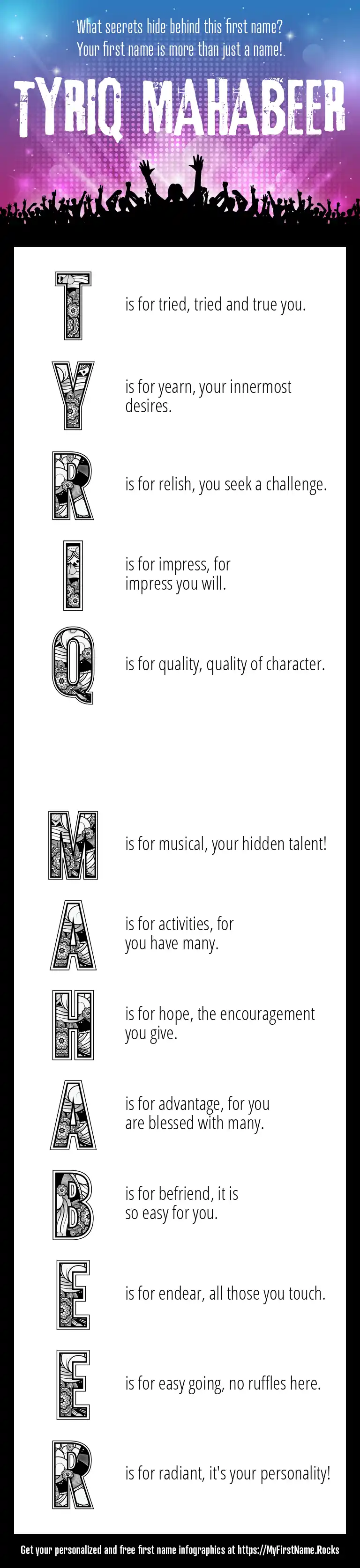 What secrets hide behind this first name?
Your first name is more than just a name!

TYRIQ MAHABEER

T is for tried, tried and true you.

Y is for yearn, your innermost desires.

R is for relish, you seek a challenge.

I is for impress, for impress you will.

Q is for quality, quality of character.

M is for musical, your hidden talent!

A is for activities, for you have many.

H is for hope, the encouragement you give.

A is for advantage, for you are blessed with many.

B is for befriend, it is so easy for you.

E is for endear, all those you touch.

E is for easy going, no ruffles here.

R is for radiant, it's your personality!

Get your personalized and free first name infographics at https://MyFirstName.Rocks