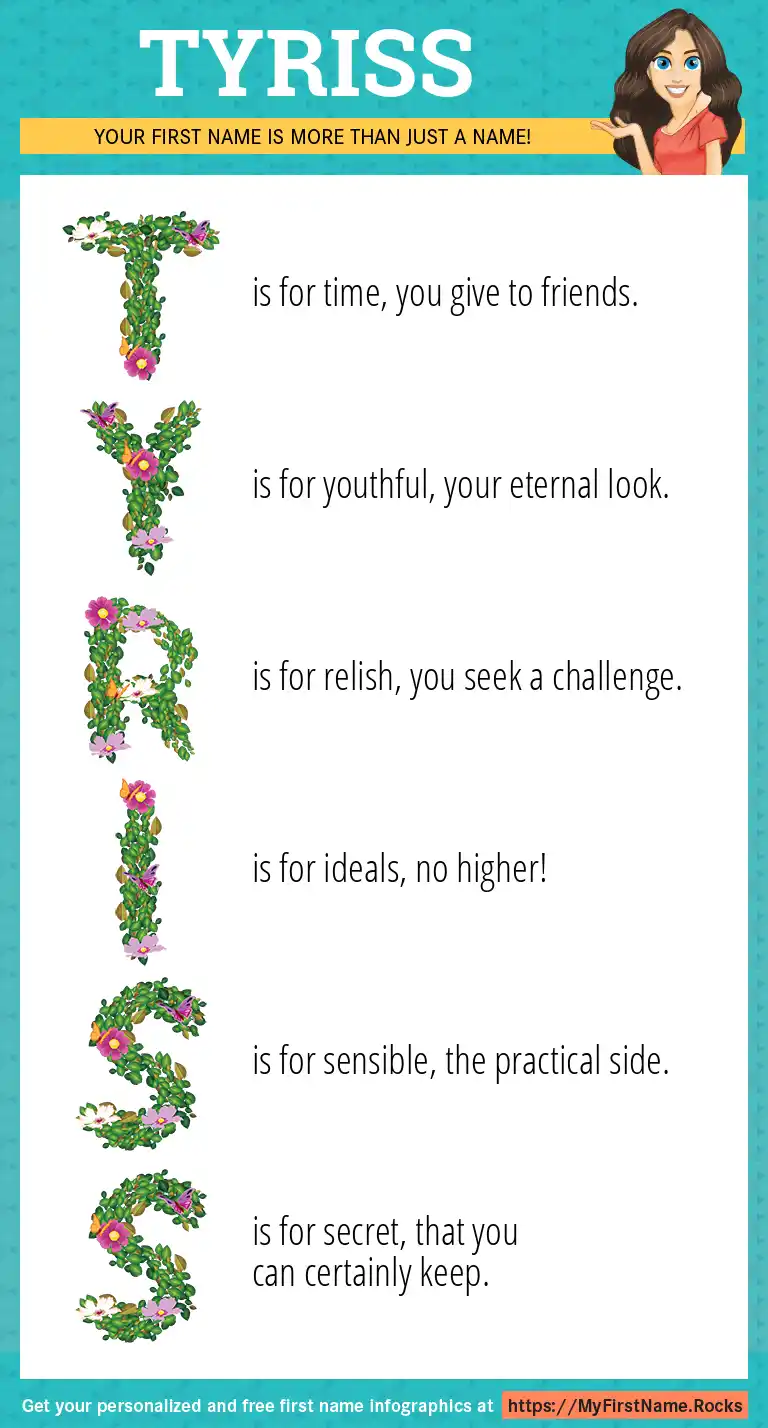 TYRISS

YOUR FIRST NAME IS MORE THAN JUST A NAME!

T is for time, you give to friends.

Y is for youthful, your eternal look.

R is for relish, you seek a challenge.

I is for ideals, no higher!

S is for sensible, the practical side.

S is for secret, that you can certainly keep.

Get your personalized and free first name infographics at https://MyFirstName.Rocks